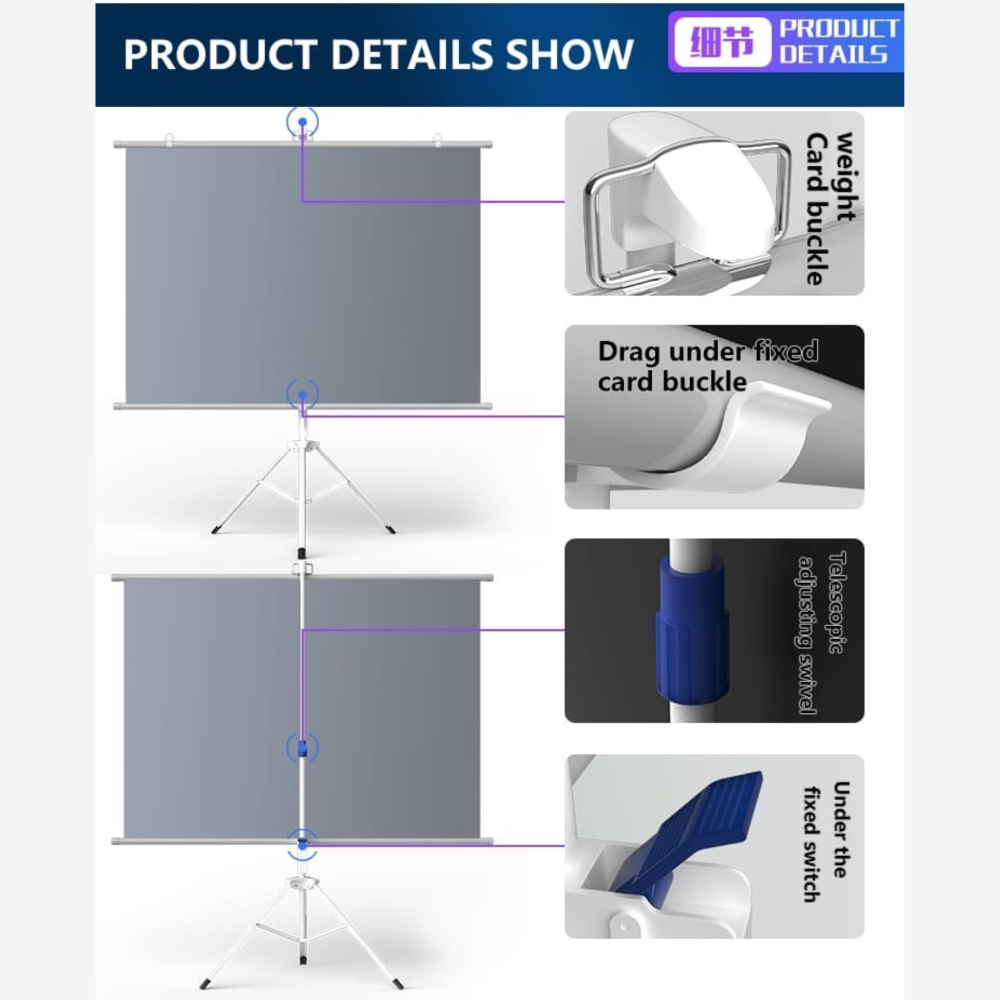 PRODUCT DETAILS SHOW

细节 PRODUCT DETAILS

weight Card buckle

Drag under fixed card buckle

Telescopic adjusting swivel

Under the fixed switch