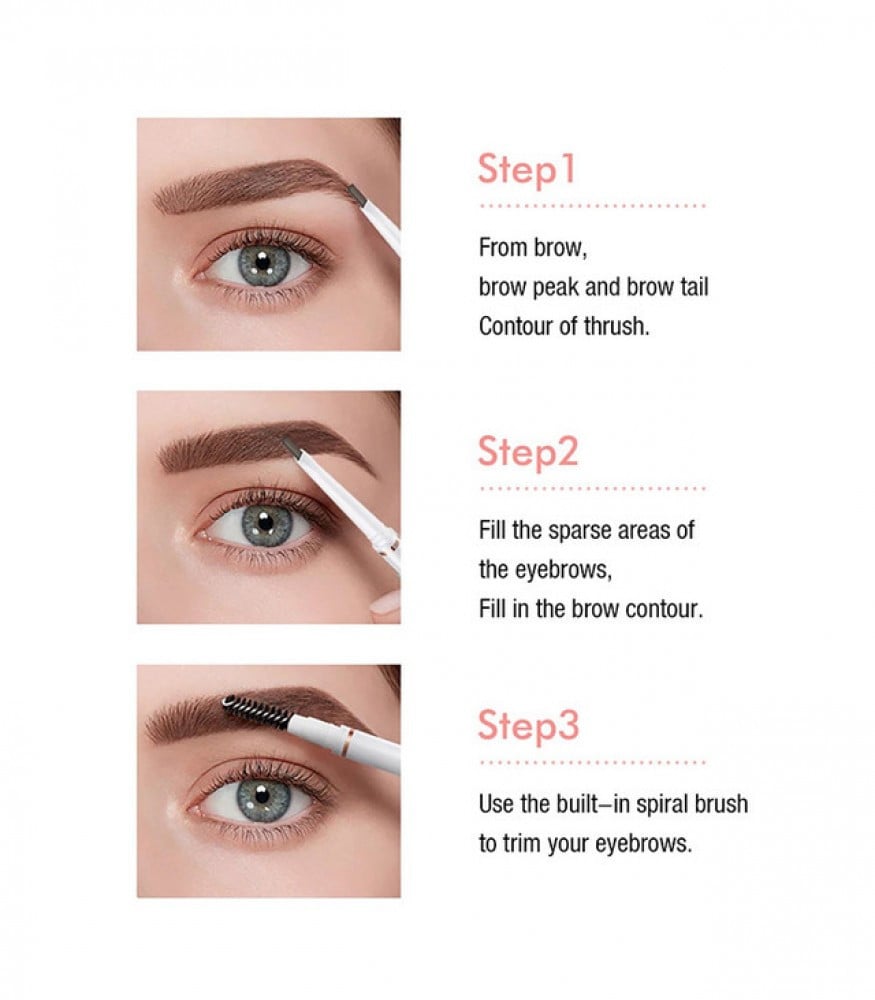 Step1

From brow,
brow peak and brow tail
Contour of thrush.

Step2

Fill the sparse areas of
the eyebrows,
Fill in the brow contour.

Step3

Use the built–in spiral brush
to trim your eyebrows.