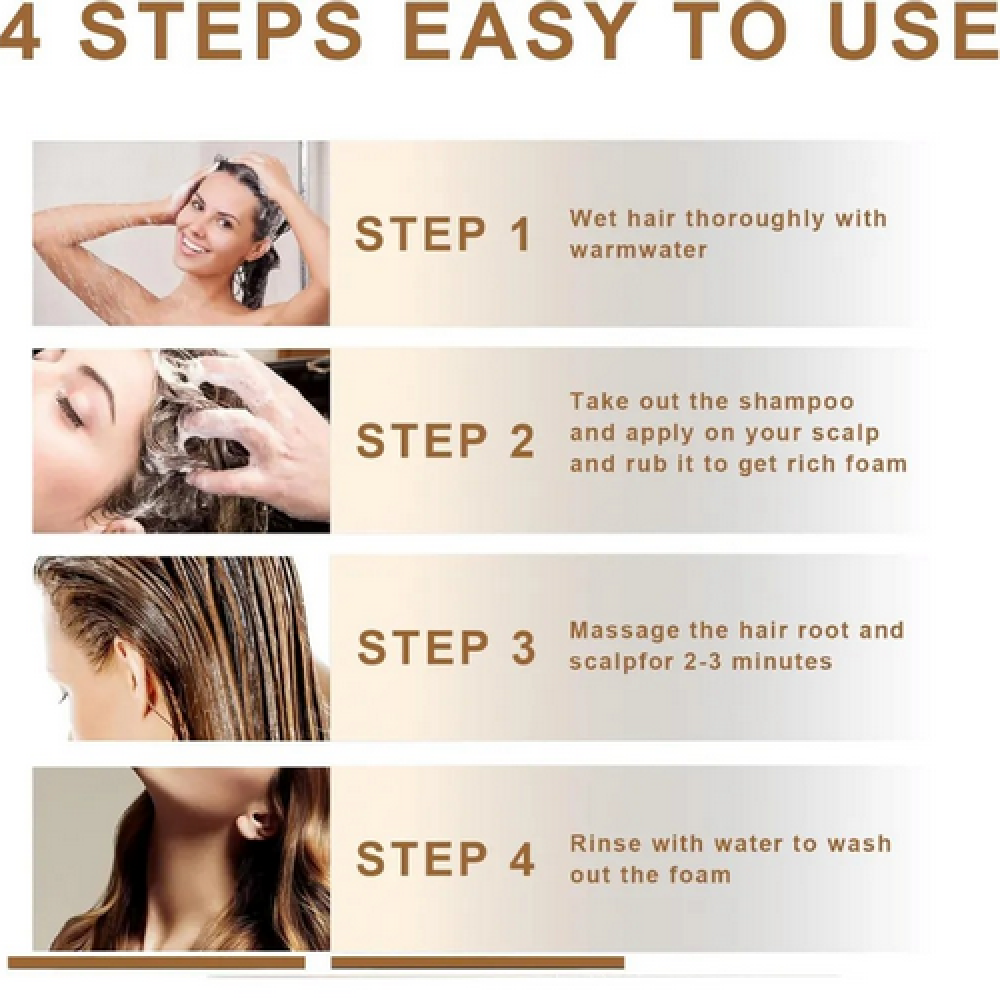 4 STEPS EASY TO USE

STEP 1
Wet hair thoroughly with warmwater

STEP 2
Take out the shampoo and apply on your scalp and rub it to get rich foam

STEP 3
Massage the hair root and scalpfor 2-3 minutes

STEP 4
Rinse with water to wash out the foam