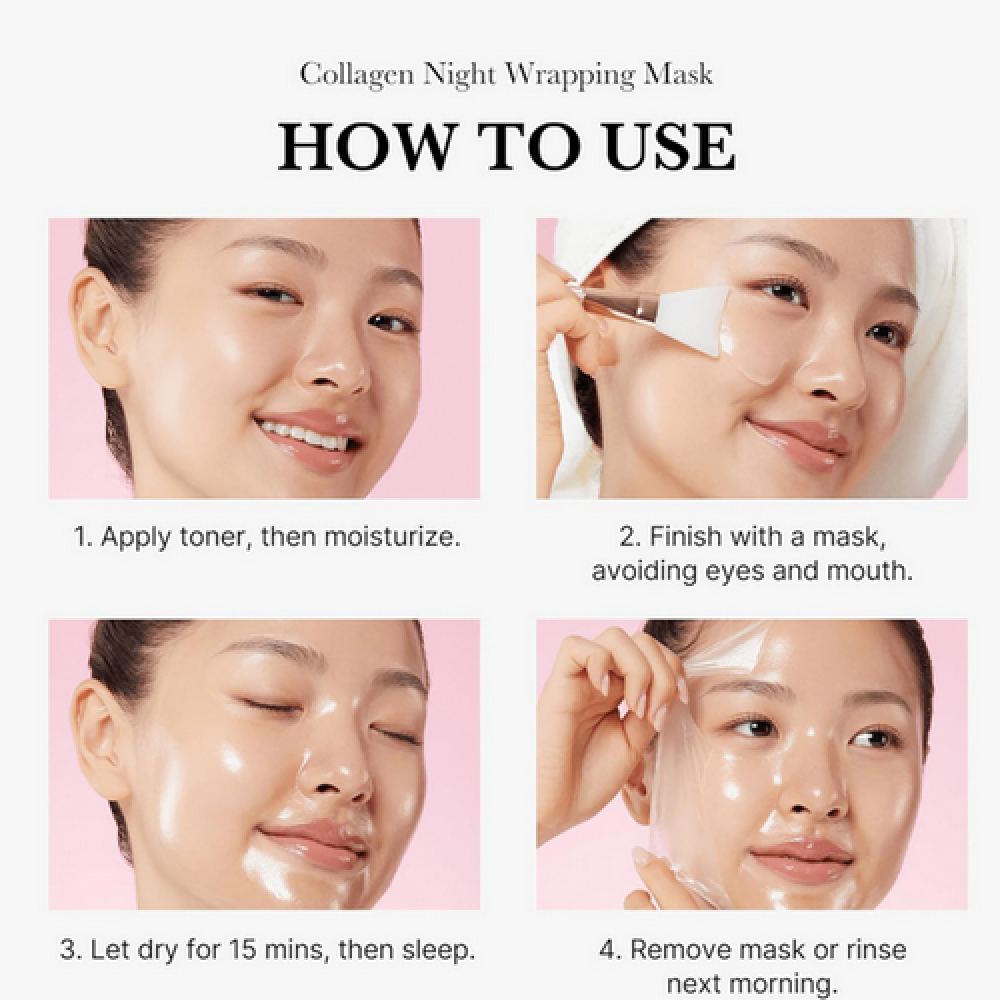 Collagen Night Wrapping Mask

HOW TO USE

1. Apply toner, then moisturize.

2. Finish with a mask, avoiding eyes and mouth.

3. Let dry for 15 mins, then sleep.

4. Remove mask or rinse next morning.