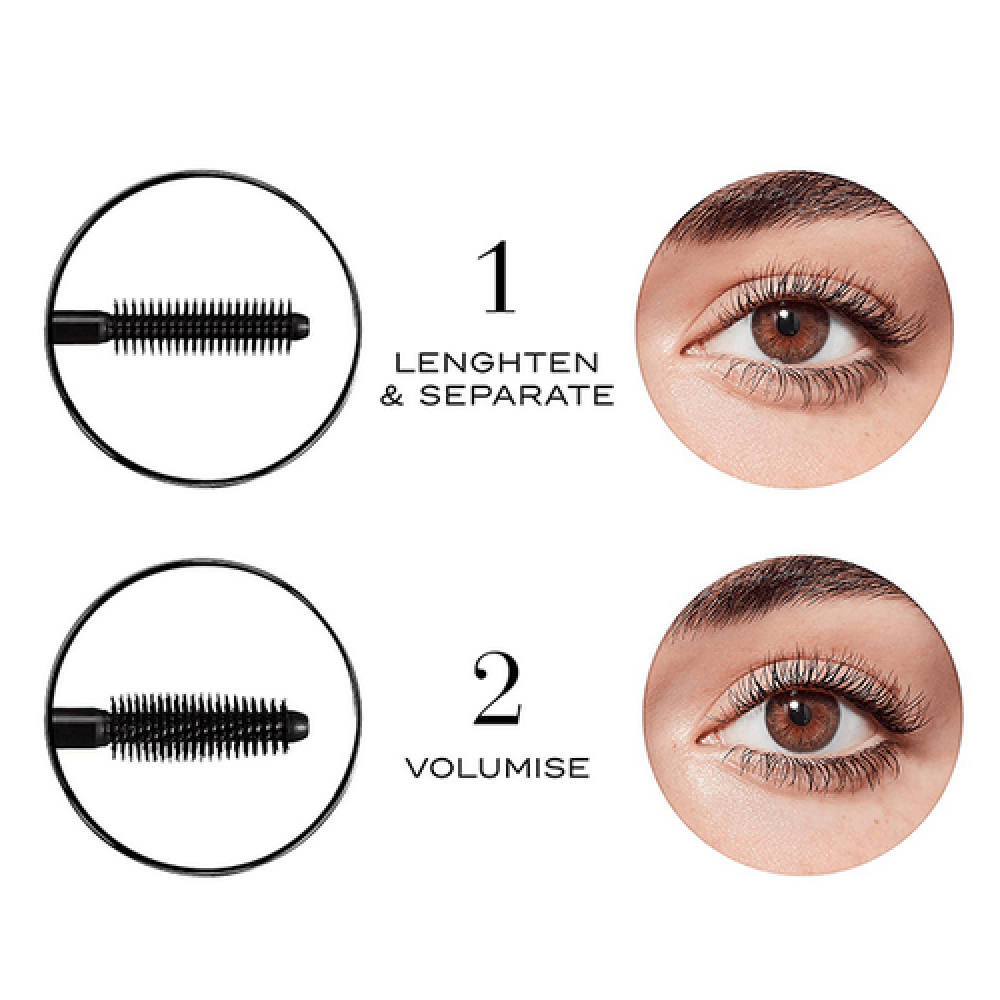 1
LENGHTEN
& SEPARATE

2
VOLUMISE