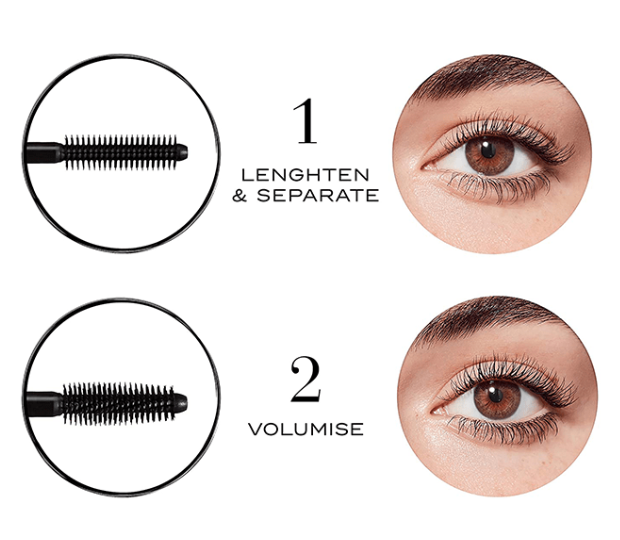 1

LENGHTEN
& SEPARATE

2

VOLUMISE