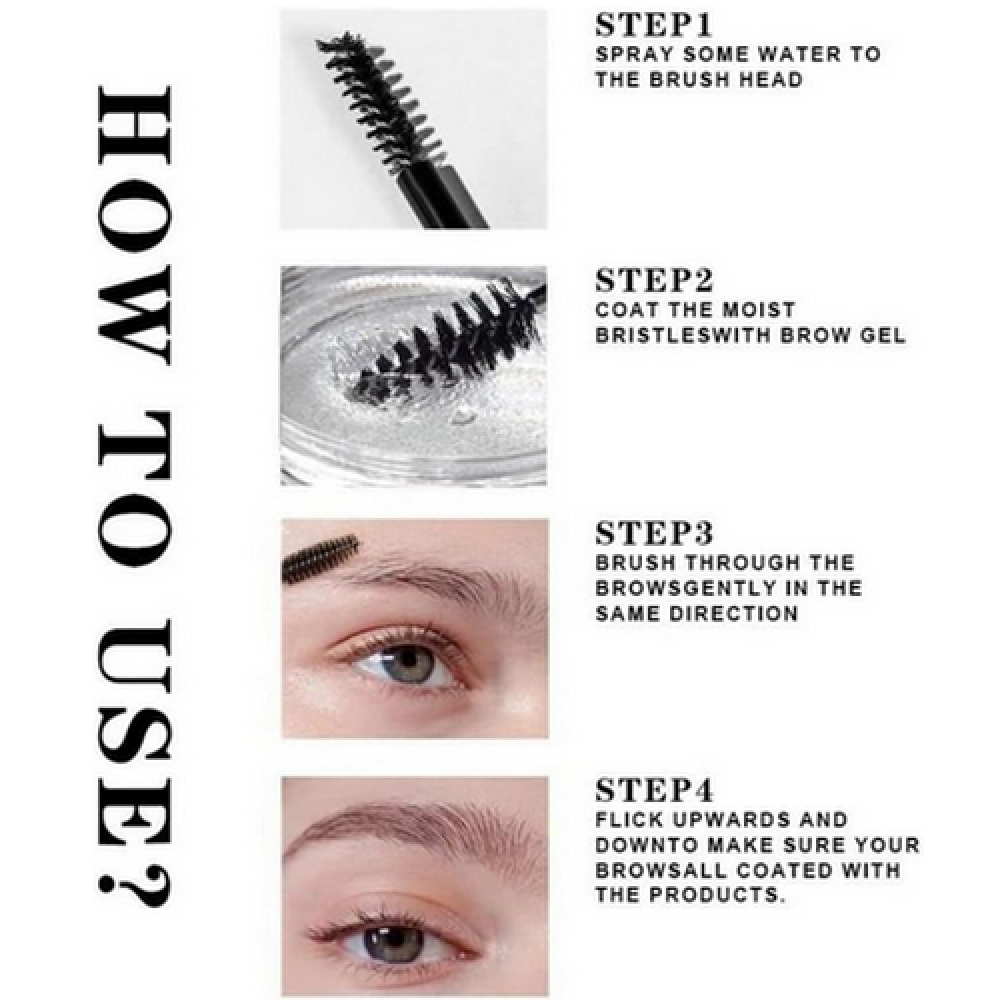 HOW TO USE?

STEP1
SPRAY SOME WATER TO THE BRUSH HEAD

STEP2
COAT THE MOIST BRISTLESWITH BROW GEL

STEP3
BRUSH THROUGH THE BROWSGENTLY IN THE SAME DIRECTION

STEP4
FLICK UPWARDS AND DOWNTO MAKE SURE YOUR BROWSALL COATED WITH THE PRODUCTS.