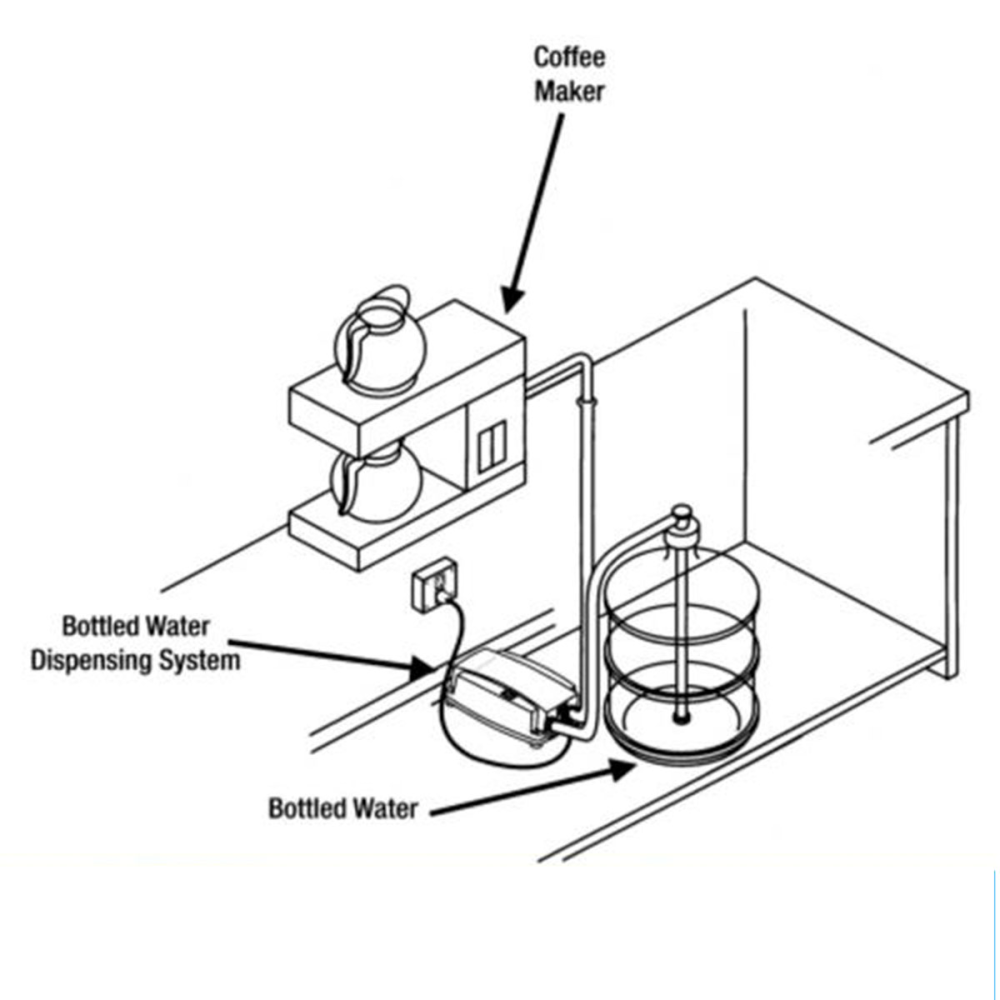 Coffee Maker

Bottled Water Dispensing System

Bottled Water