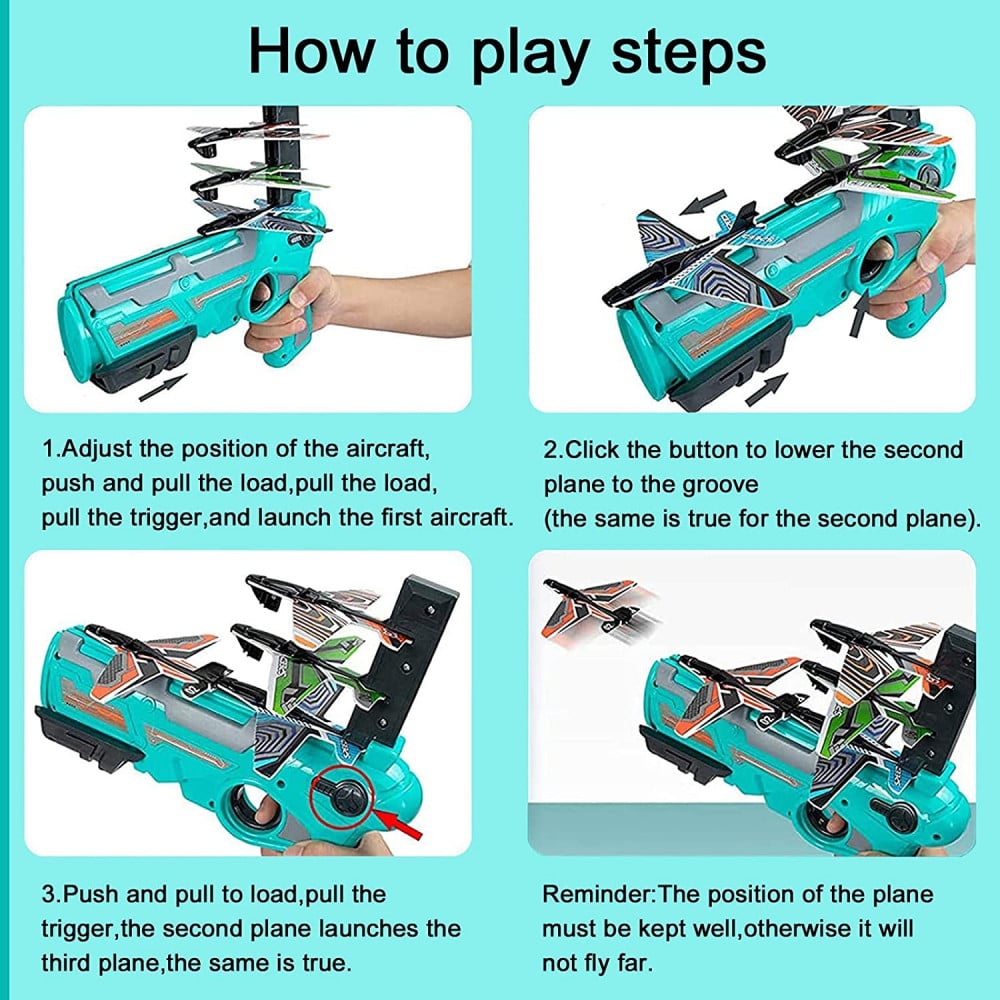 How to play steps

1.Adjust the position of the aircraft, push and pull the load,pull the load, pull the trigger,and launch the first aircraft.

2.Click the button to lower the second plane to the groove (the same is true for the second plane).

3.Push and pull to load,pull the trigger,the second plane launches the third plane,the same is true.

Reminder:The position of the plane must be kept well,otherwise it will not fly far.