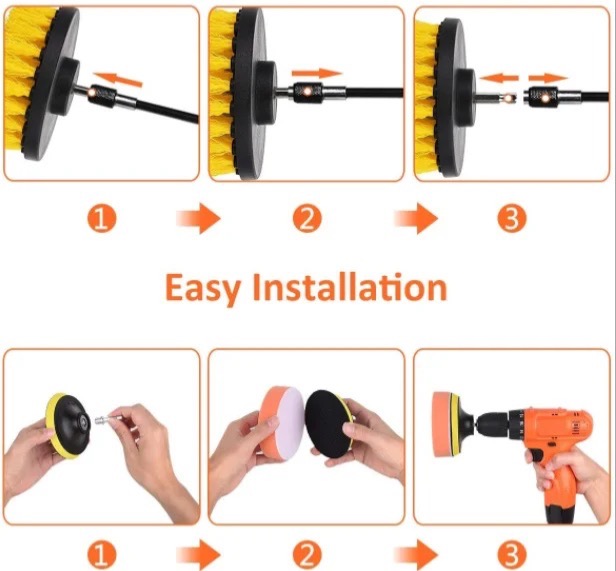 1
2
3

Easy Installation

1
2
3