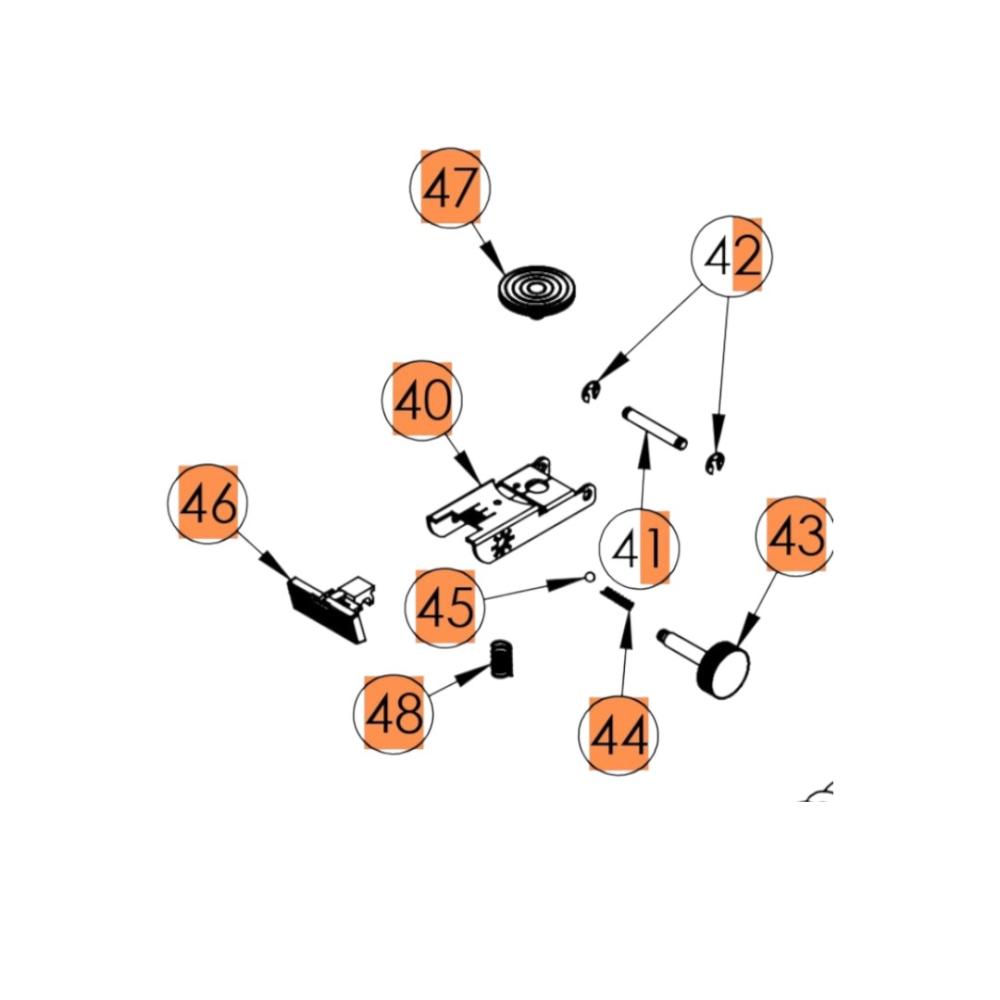 47

42

40

46

41

43

45

48

44