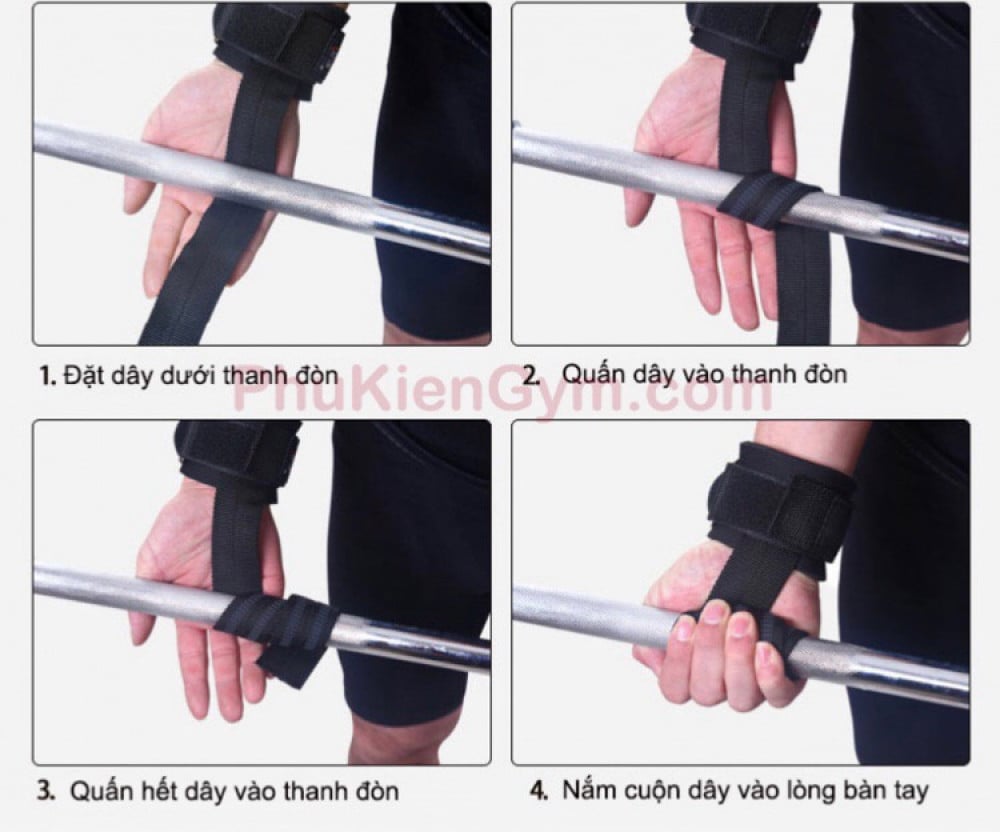 1. Đặt dây dưới thanh đòn

2. Quấn dây vào thanh đòn

PhuKienGym.com

3. Quấn hết dây vào thanh đòn

4. Nắm cuộn dây vào lòng bàn tay