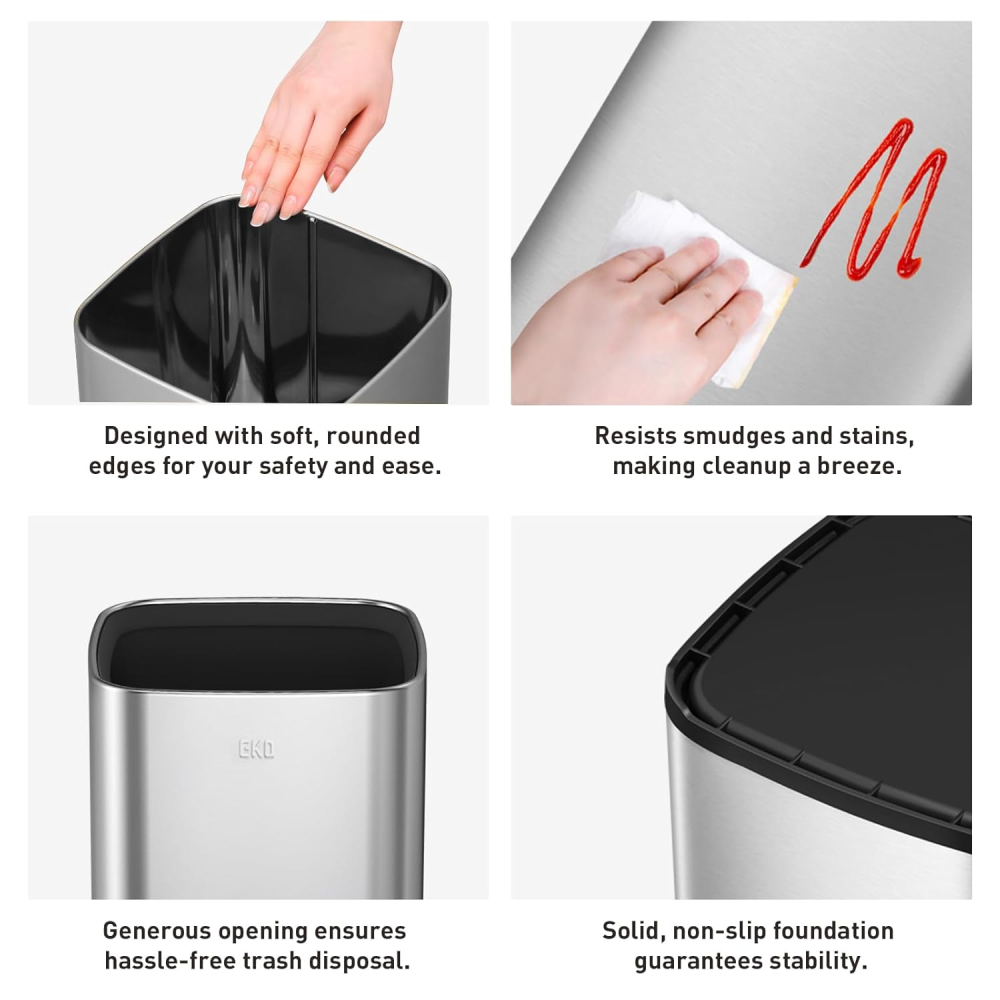 Designed with soft, rounded edges for your safety and ease.

Resists smudges and stains, making cleanup a breeze.

EKO

Generous opening ensures hassle-free trash disposal.

Solid, non-slip foundation guarantees stability.