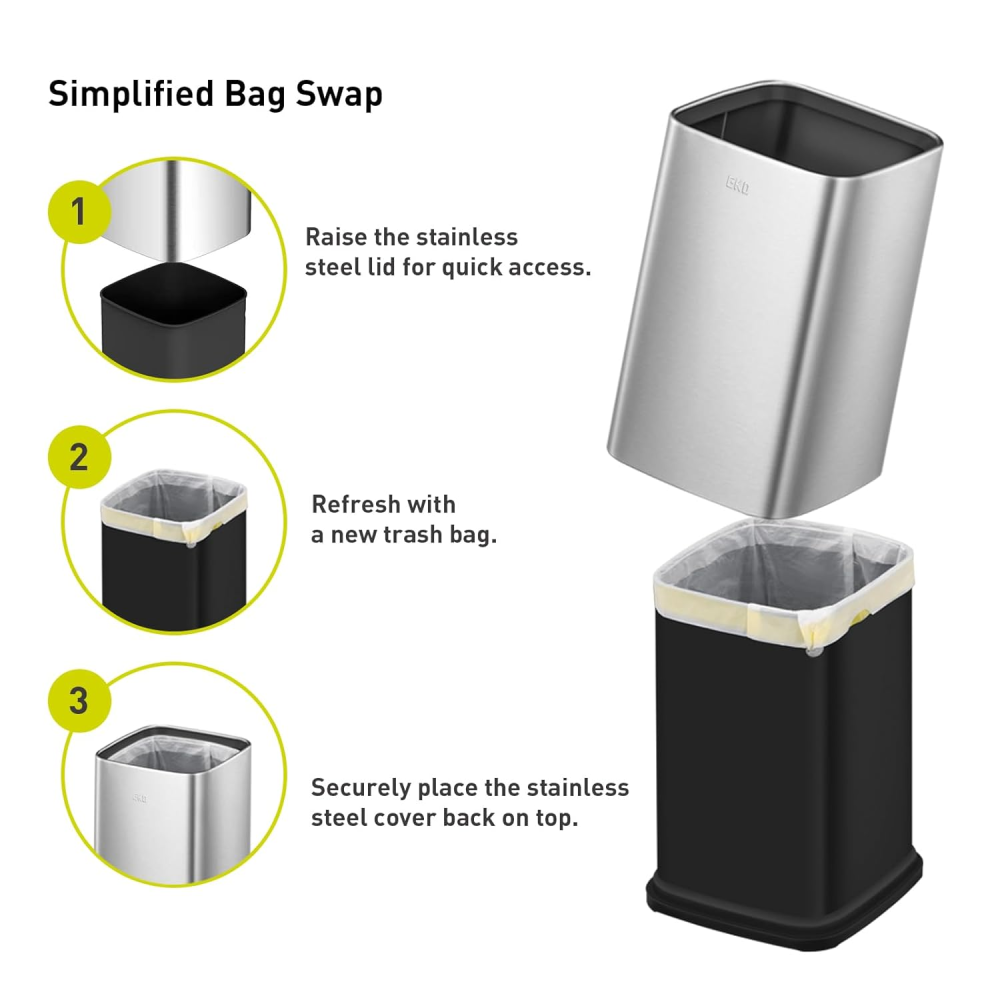 Simplified Bag Swap

1

Raise the stainless steel lid for quick access.

2

Refresh with a new trash bag.

3

Securely place the stainless steel cover back on top.

EKO