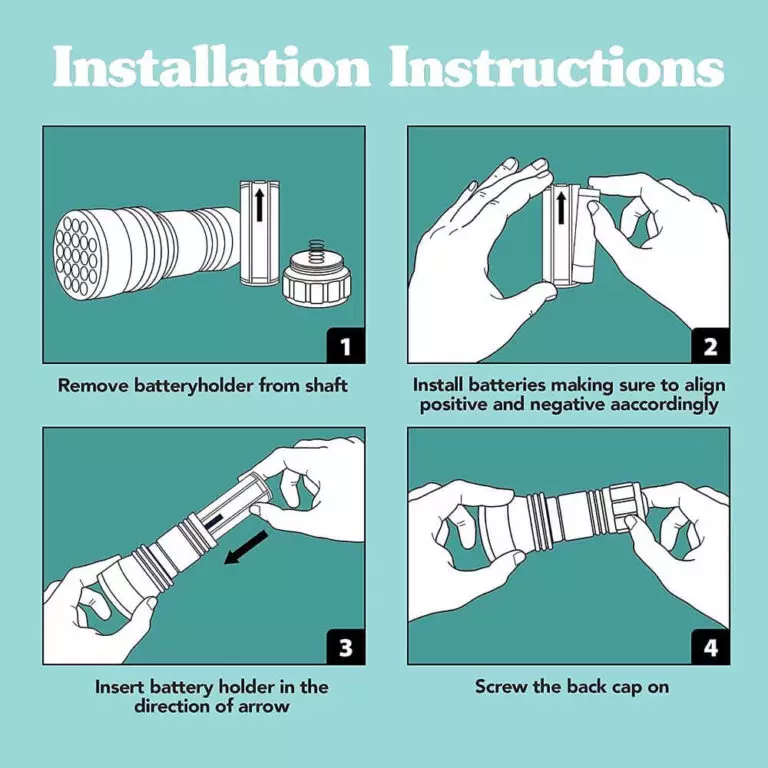 Installation Instructions

1

Remove batteryholder from shaft

2

Install batteries making sure to align positive and negative aaccordingly

3

Insert battery holder in the direction of arrow

4

Screw the back cap on