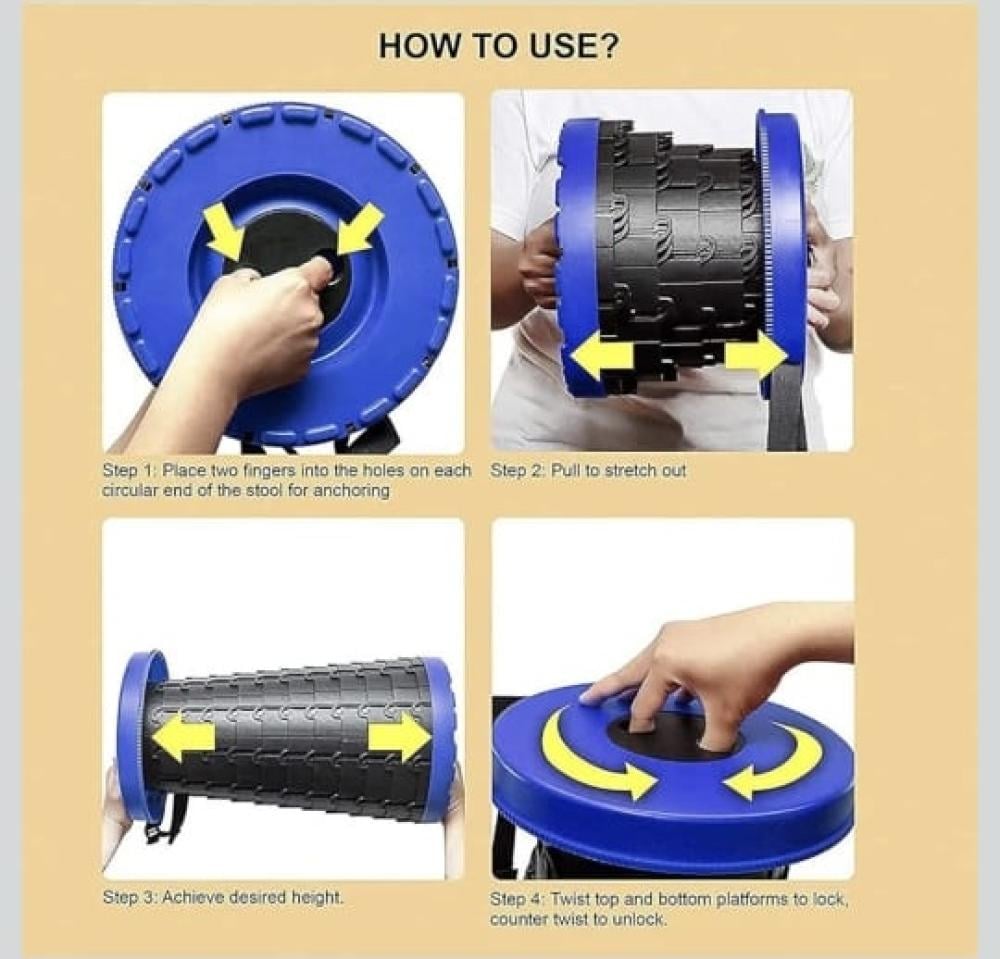 HOW TO USE?

Step 1: Place two fingers into the holes on each circular end of the stool for anchoring

Step 2: Pull to stretch out

Step 3: Achieve desired height.

Step 4: Twist top and bottom platforms to lock, counter twist to unlock.