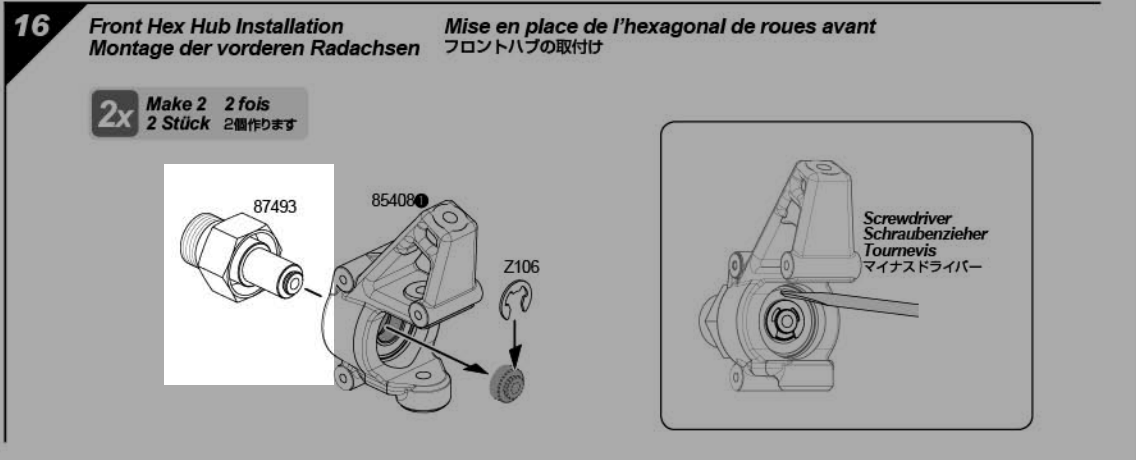 16

Front Hex Hub Installation
Montage der vorderen Radachsen

Mise en place de l'hexagonal de roues avant
フロントハブの取付け

2x Make 2 2 fois
2 Stück 2個作ります

87493

85408❶

Z106

Screwdriver
Schraubenzieher
Tournevis
マイナスドライバー