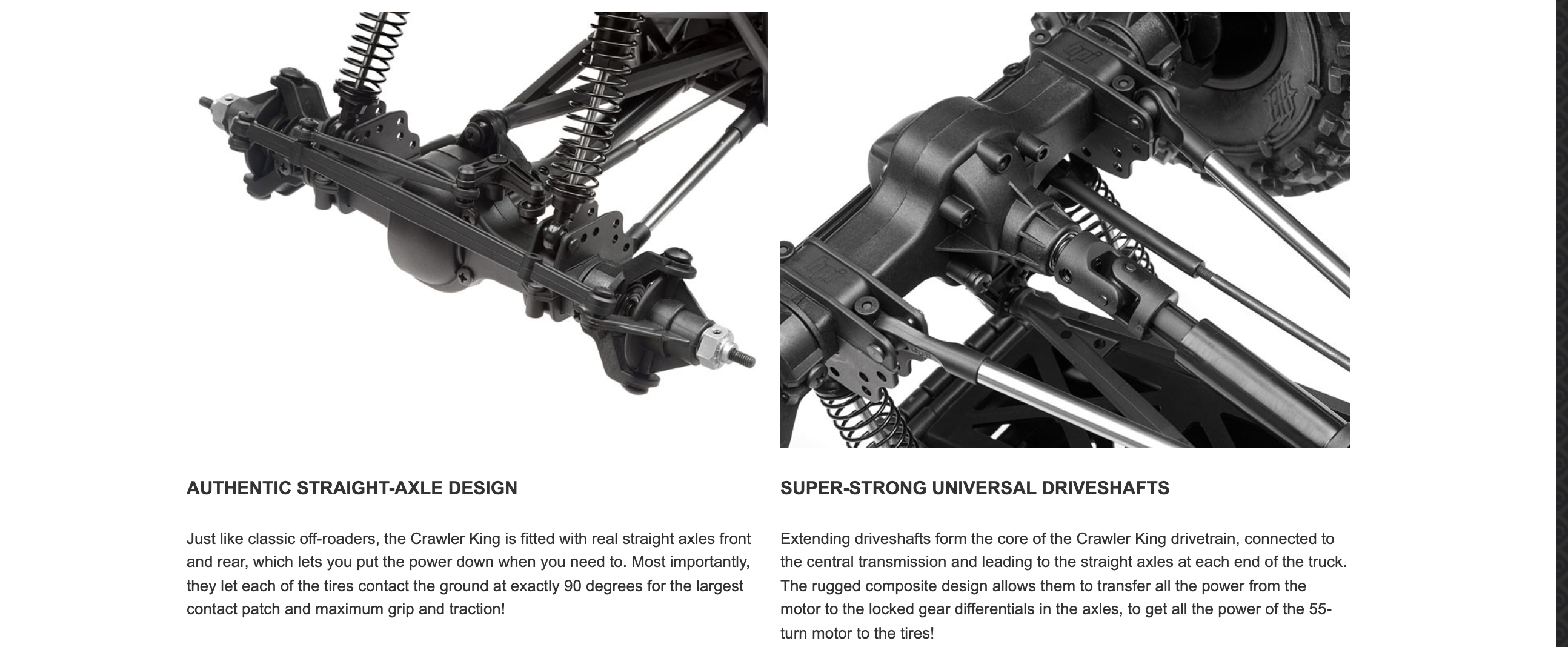 AUTHENTIC STRAIGHT-AXLE DESIGN

Just like classic off-roaders, the Crawler King is fitted with real straight axles front and rear, which lets you put the power down when you need to. Most importantly, they let each of the tires contact the ground at exactly 90 degrees for the largest contact patch and maximum grip and traction!

SUPER-STRONG UNIVERSAL DRIVESHAFTS

Extending driveshafts form the core of the Crawler King drivetrain, connected to the central transmission and leading to the straight axles at each end of the truck. The rugged composite design allows them to transfer all the power from the motor to the locked gear differentials in the axles, to get all the power of the 55-turn motor to the tires!