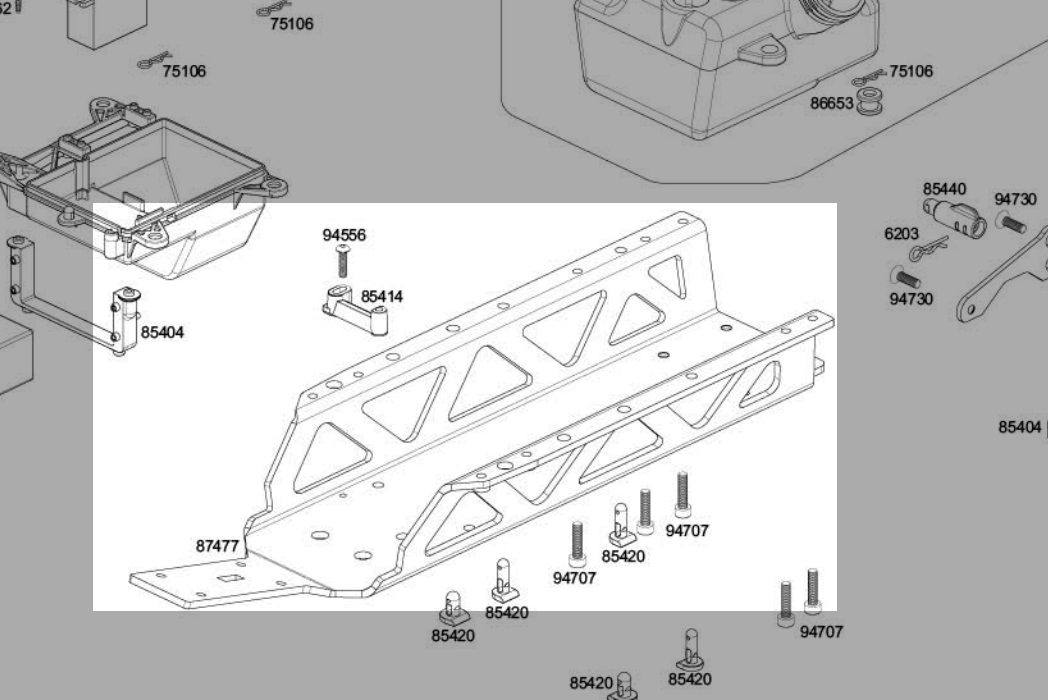 75106
75106
75106
86653
85440
94730
6203
94730
94556
85414
85404
85404
87477
94707
85420
94707
85420
85420
94707
85420
85420