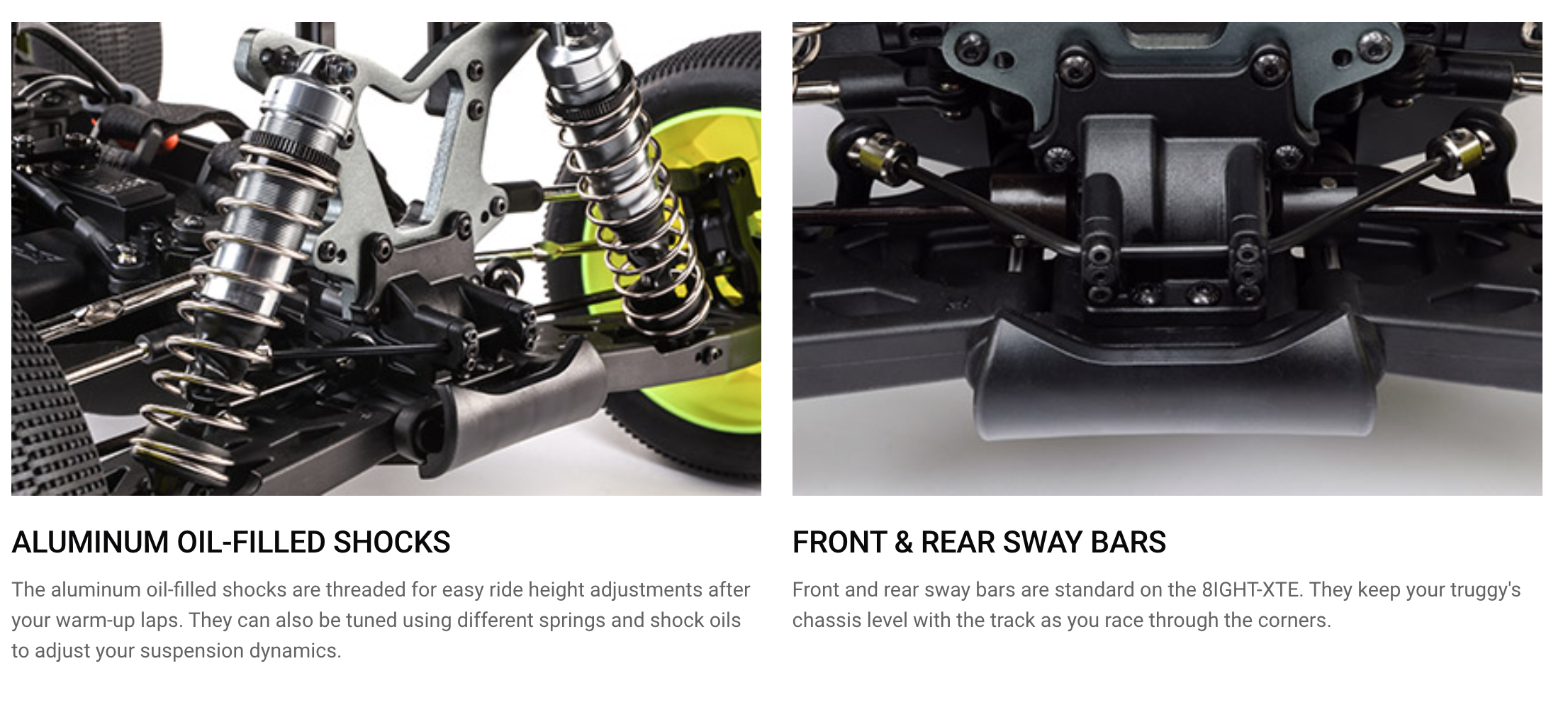 ALUMINUM OIL-FILLED SHOCKS

The aluminum oil-filled shocks are threaded for easy ride height adjustments after your warm-up laps. They can also be tuned using different springs and shock oils to adjust your suspension dynamics.

FRONT & REAR SWAY BARS

Front and rear sway bars are standard on the 8IGHT-XTE. They keep your truggy's chassis level with the track as you race through the corners.