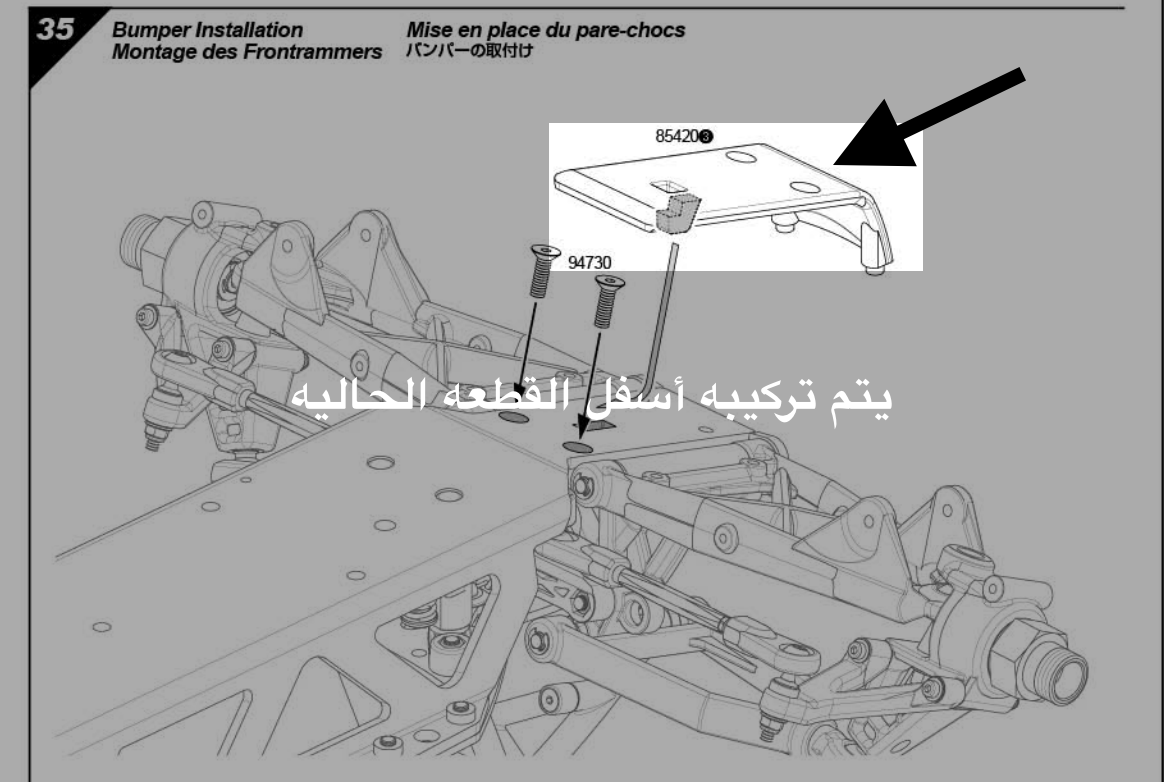 35

Bumper Installation
Montage des Frontrammers

Mise en place du pare-chocs
バンパーの取付け

85420❸

94730

يتم تركيبه أسفل القطعه الحاليه