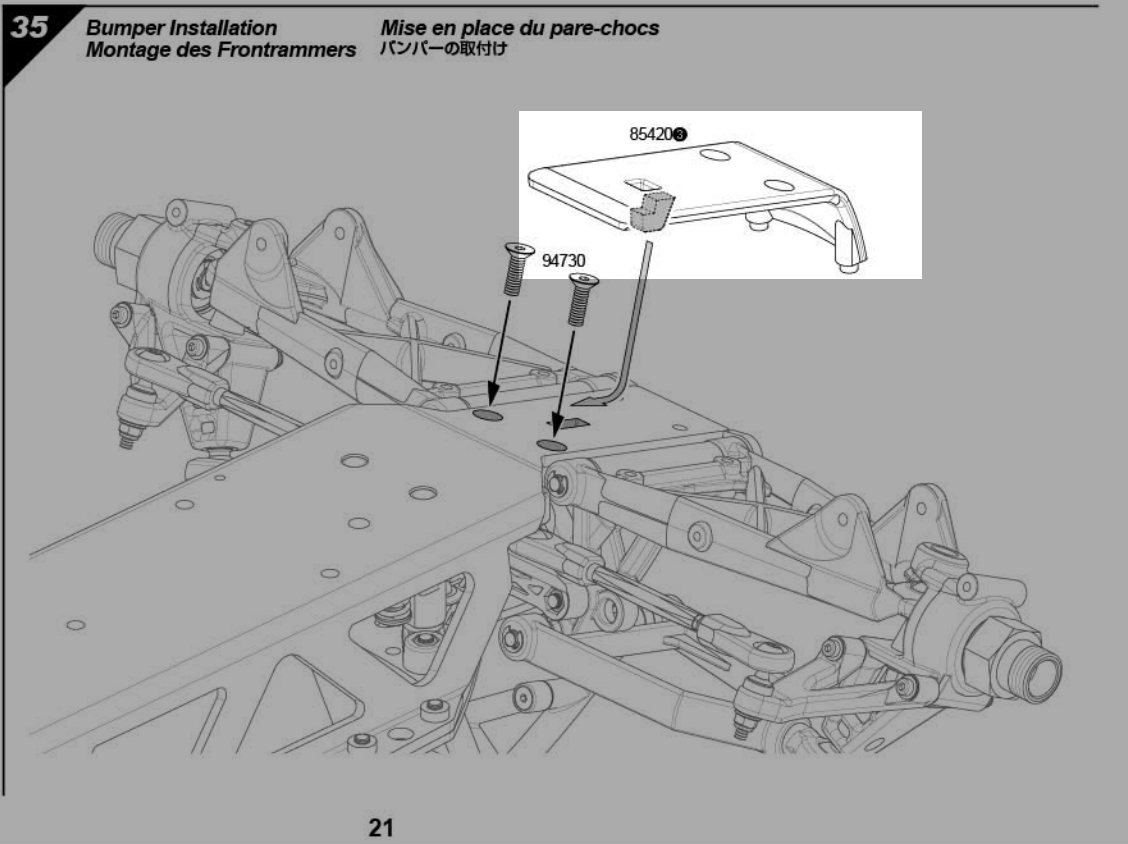 35

Bumper Installation
Montage des Frontrammers

Mise en place du pare-chocs
バンパーの取付け

85420❸

94730

21