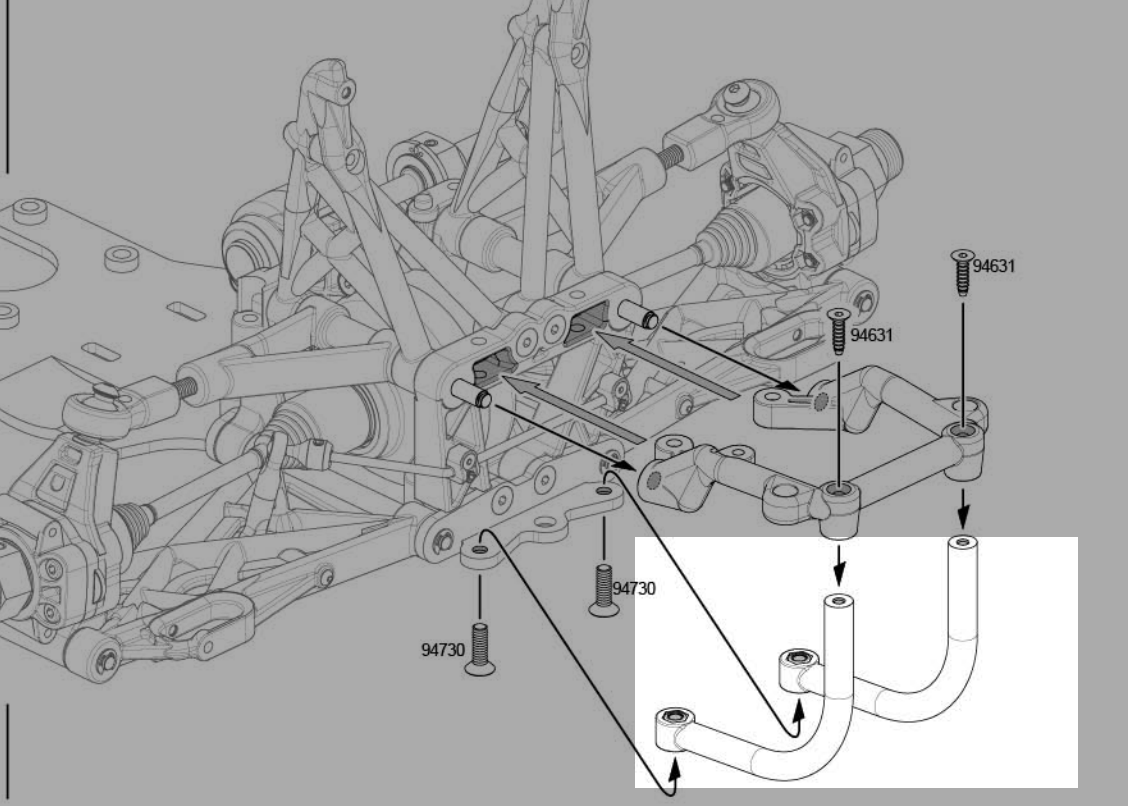 94631

94631

94730

94730