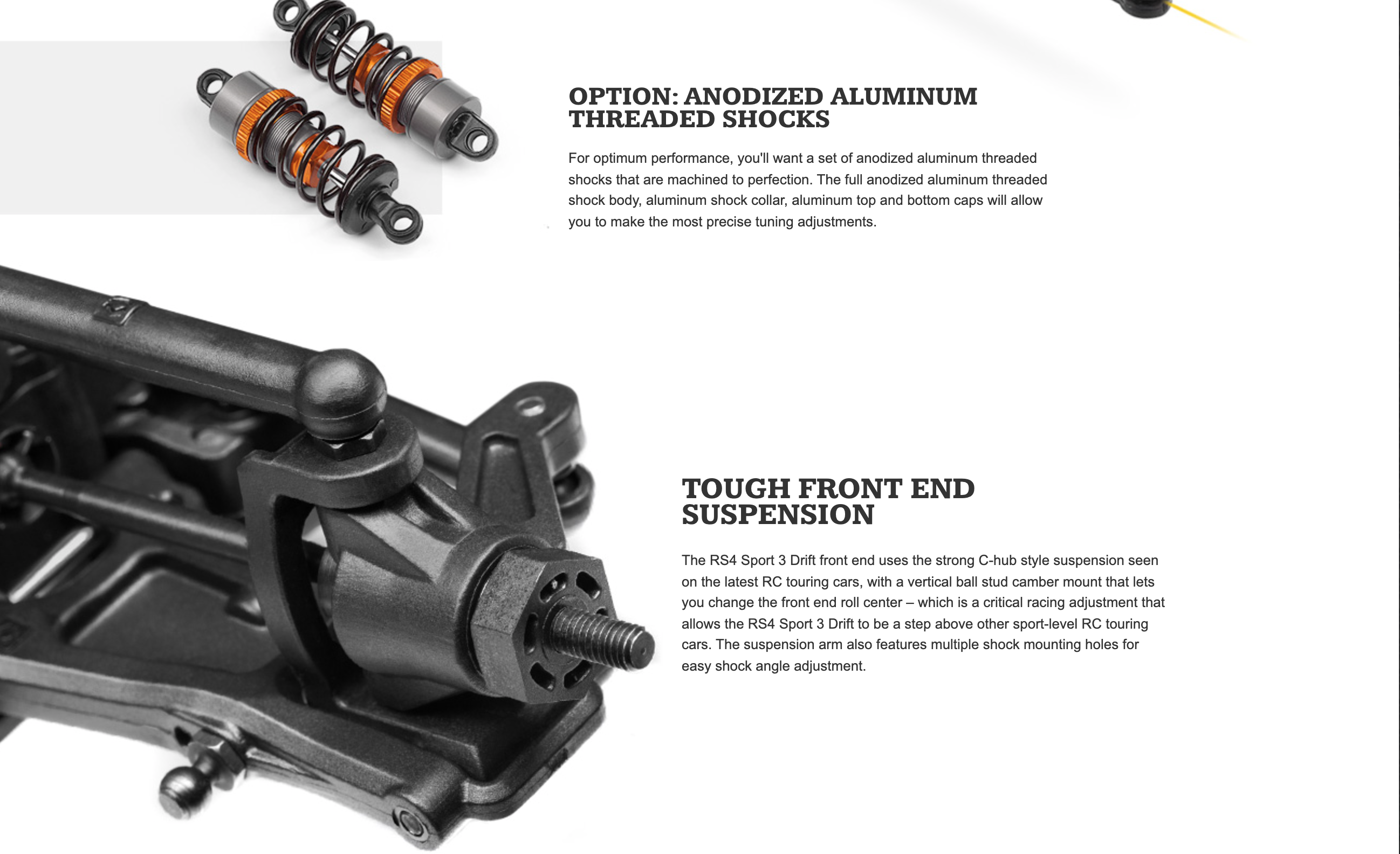 OPTION: ANODIZED ALUMINUM THREADED SHOCKS

For optimum performance, you'll want a set of anodized aluminum threaded shocks that are machined to perfection. The full anodized aluminum threaded shock body, aluminum shock collar, aluminum top and bottom caps will allow you to make the most precise tuning adjustments.

TOUGH FRONT END SUSPENSION

The RS4 Sport 3 Drift front end uses the strong C-hub style suspension seen on the latest RC touring cars, with a vertical ball stud camber mount that lets you change the front end roll center – which is a critical racing adjustment that allows the RS4 Sport 3 Drift to be a step above other sport-level RC touring cars. The suspension arm also features multiple shock mounting holes for easy shock angle adjustment.