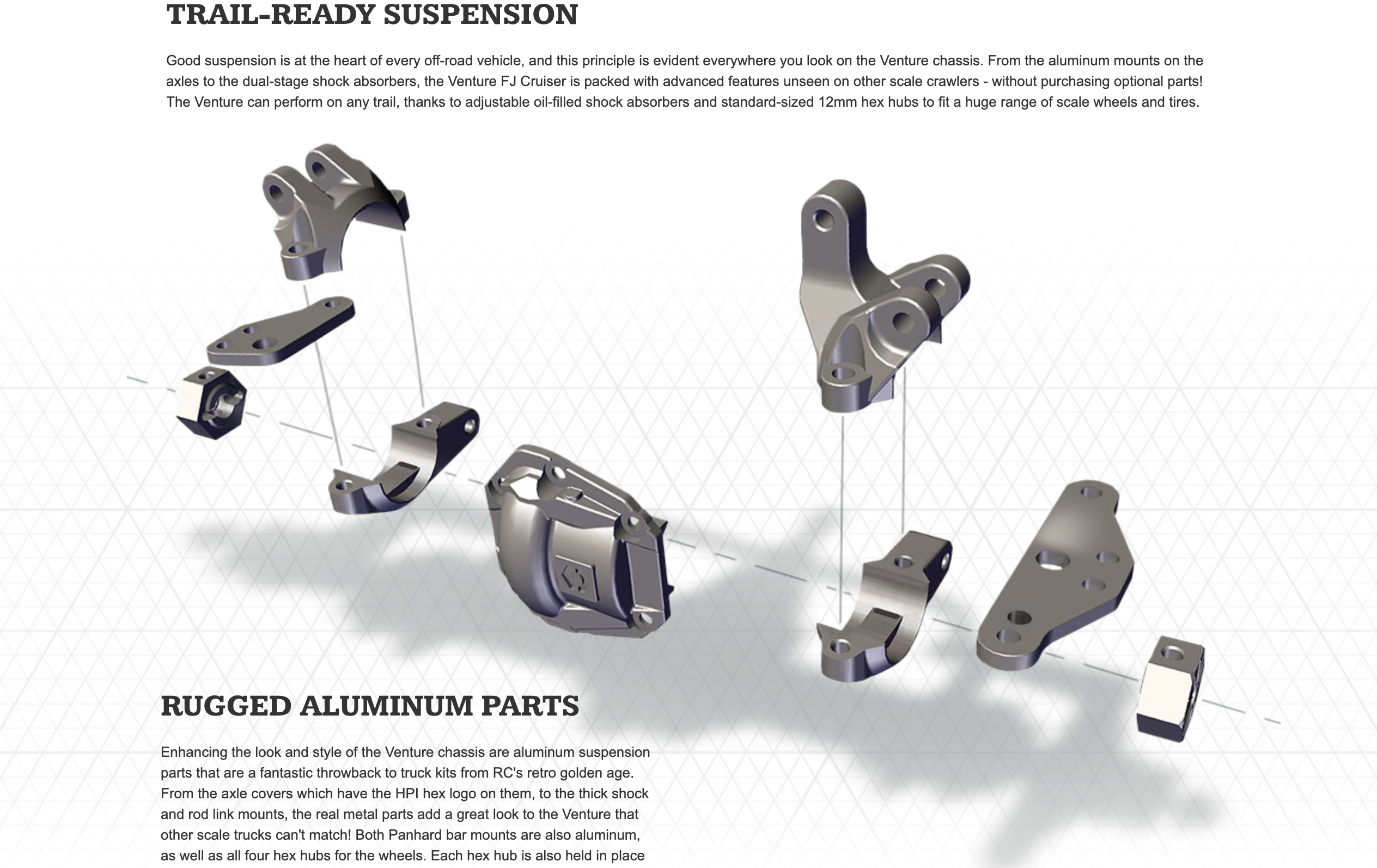 TRAIL-READY SUSPENSION

Good suspension is at the heart of every off-road vehicle, and this principle is evident everywhere you look on the Venture chassis. From the aluminum mounts on the axles to the dual-stage shock absorbers, the Venture FJ Cruiser is packed with advanced features unseen on other scale crawlers - without purchasing optional parts! The Venture can perform on any trail, thanks to adjustable oil-filled shock absorbers and standard-sized 12mm hex hubs to fit a huge range of scale wheels and tires.

RUGGED ALUMINUM PARTS

Enhancing the look and style of the Venture chassis are aluminum suspension parts that are a fantastic throwback to truck kits from RC's retro golden age. From the axle covers which have the HPI hex logo on them, to the thick shock and rod link mounts, the real metal parts add a great look to the Venture that other scale trucks can't match! Both Panhard bar mounts are also aluminum, as well as all four hex hubs for the wheels. Each hex hub is also held in place