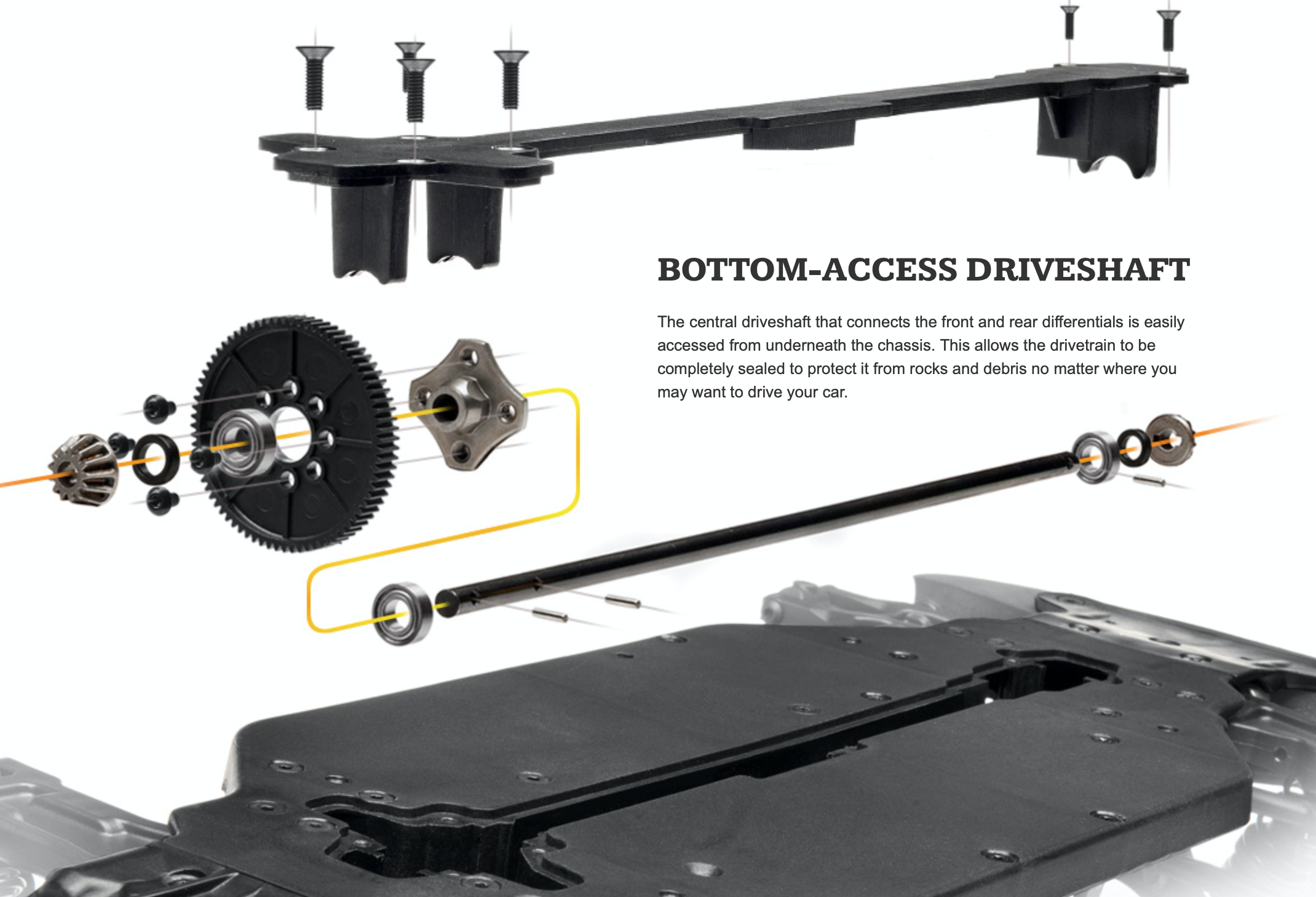 BOTTOM-ACCESS DRIVESHAFT

The central driveshaft that connects the front and rear differentials is easily accessed from underneath the chassis. This allows the drivetrain to be completely sealed to protect it from rocks and debris no matter where you may want to drive your car.