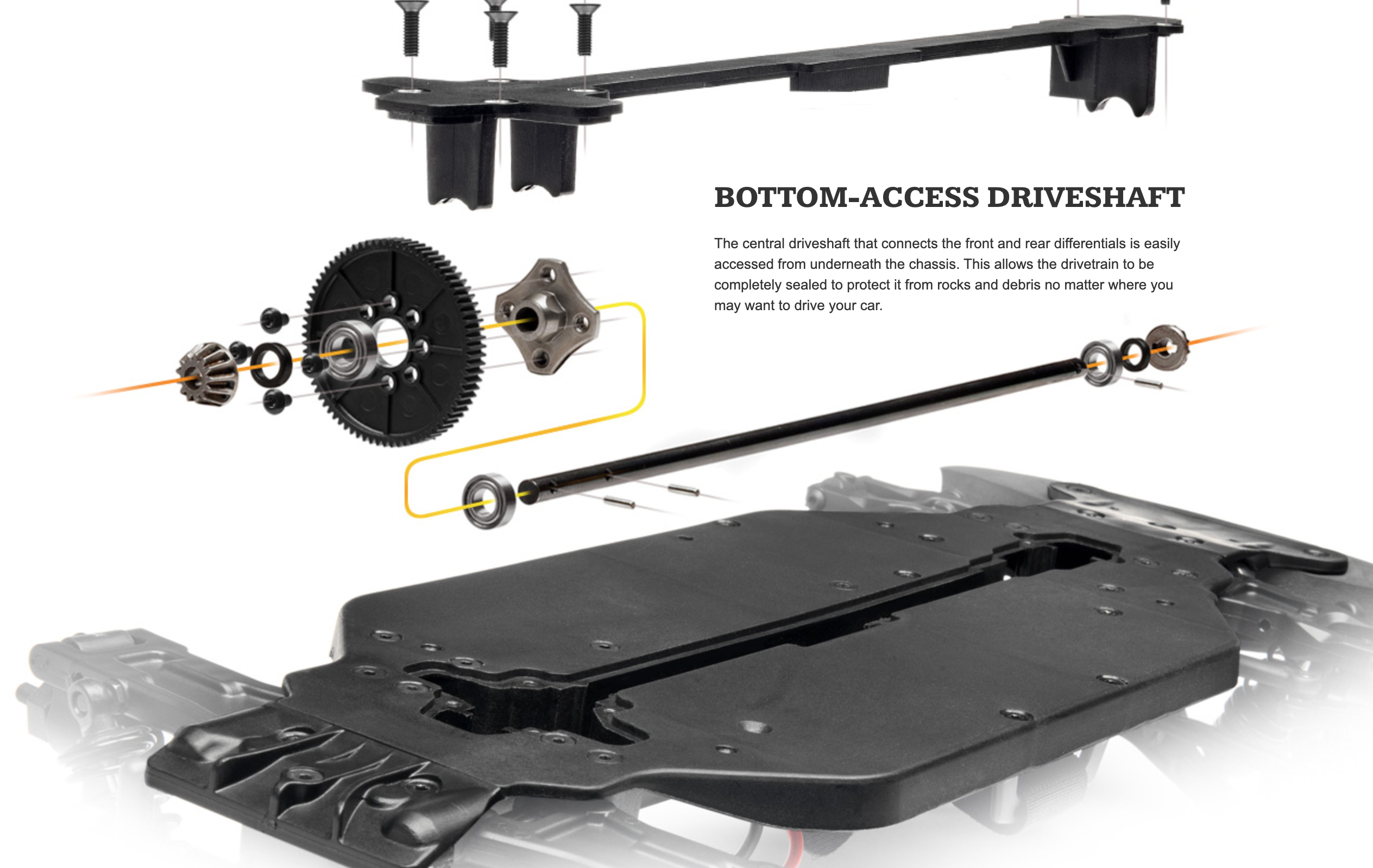 BOTTOM-ACCESS DRIVESHAFT

The central driveshaft that connects the front and rear differentials is easily accessed from underneath the chassis. This allows the drivetrain to be completely sealed to protect it from rocks and debris no matter where you may want to drive your car.