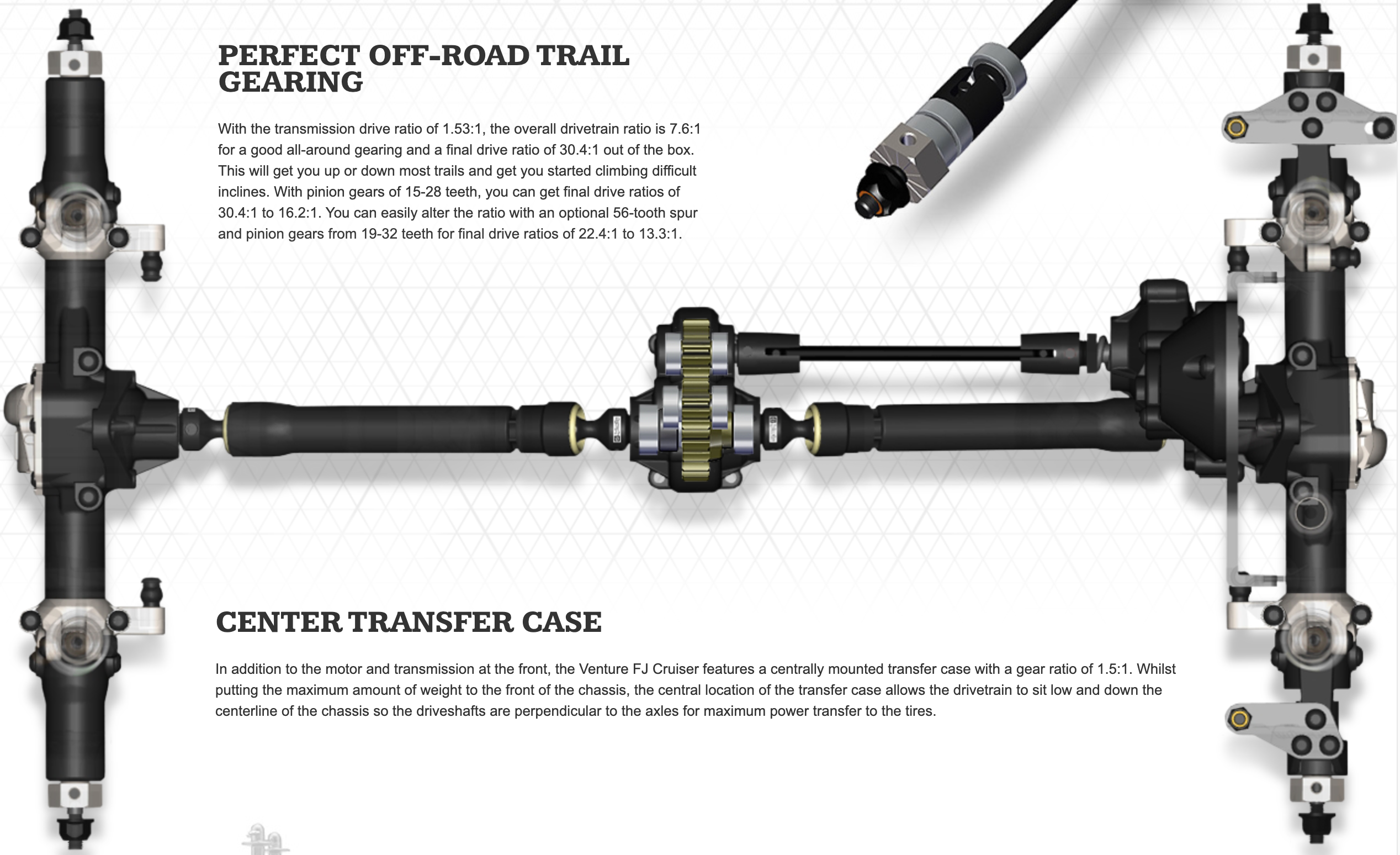 PERFECT OFF-ROAD TRAIL GEARING

With the transmission drive ratio of 1.53:1, the overall drivetrain ratio is 7.6:1 for a good all-around gearing and a final drive ratio of 30.4:1 out of the box. This will get you up or down most trails and get you started climbing difficult inclines. With pinion gears of 15-28 teeth, you can get final drive ratios of 30.4:1 to 16.2:1. You can easily alter the ratio with an optional 56-tooth spur and pinion gears from 19-32 teeth for final drive ratios of 22.4:1 to 13.3:1.

CENTER TRANSFER CASE

In addition to the motor and transmission at the front, the Venture FJ Cruiser features a centrally mounted transfer case with a gear ratio of 1.5:1. Whilst putting the maximum amount of weight to the front of the chassis, the central location of the transfer case allows the drivetrain to sit low and down the centerline of the chassis so the driveshafts are perpendicular to the axles for maximum power transfer to the tires.