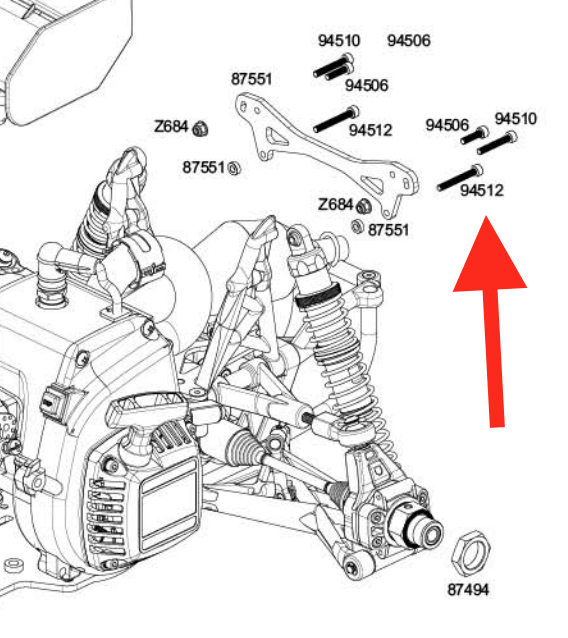 94510
94506
87551
94506
Z684
94512
94506
94510
87551
94512
Z684
87551
87494