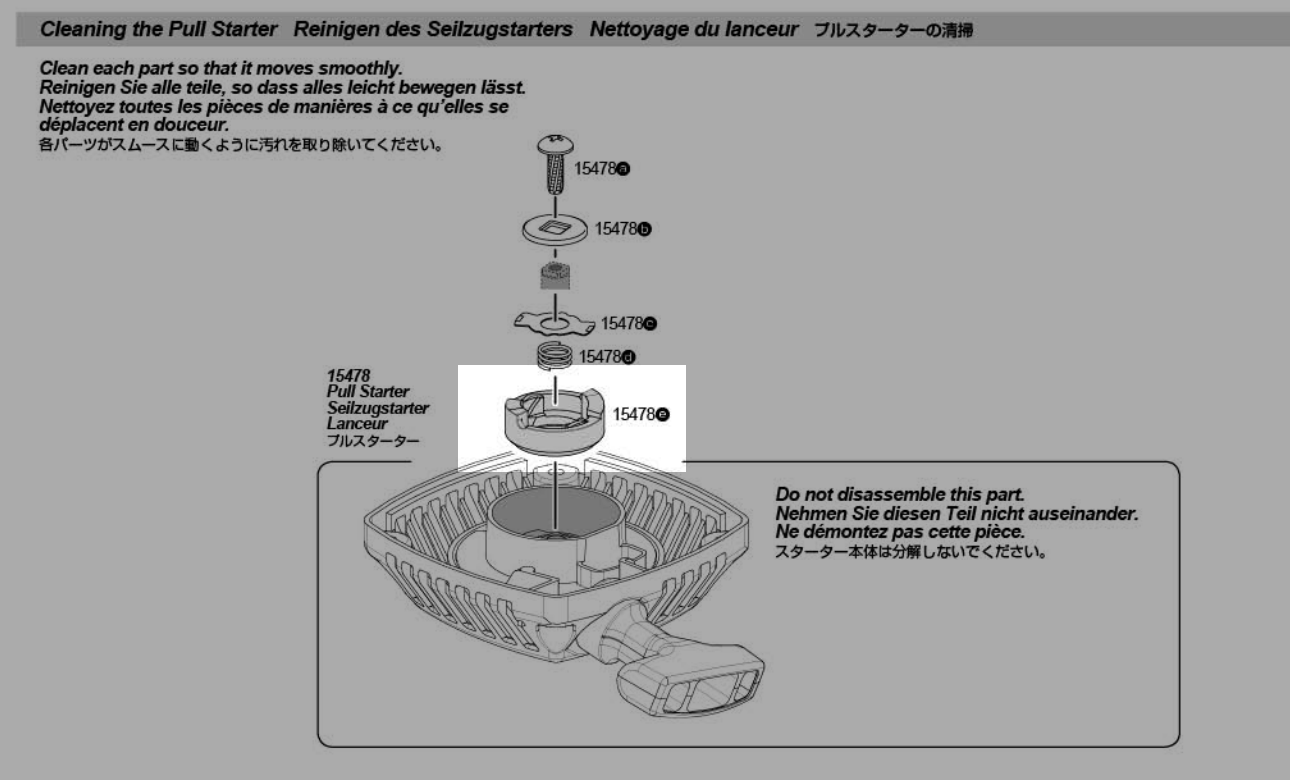 Cleaning the Pull Starter Reinigen des Seilzugstarters Nettoyage du lanceur プルスターターの清掃

Clean each part so that it moves smoothly.
Reinigen Sie alle teile, so dass alles leicht bewegen lässt.
Nettoyez toutes les pièces de manières à ce qu'elles se déplacent en douceur.
各パーツがスムースに動くように汚れを取り除いてください。

15478ⓐ
15478ⓑ
15478ⓒ
15478ⓓ
15478ⓔ

15478
Pull Starter
Seilzugstarter
Lanceur
プルスターター

Do not disassemble this part.
Nehmen Sie diesen Teil nicht auseinander.
Ne démontez pas cette pièce.
スターター本体は分解しないでください。