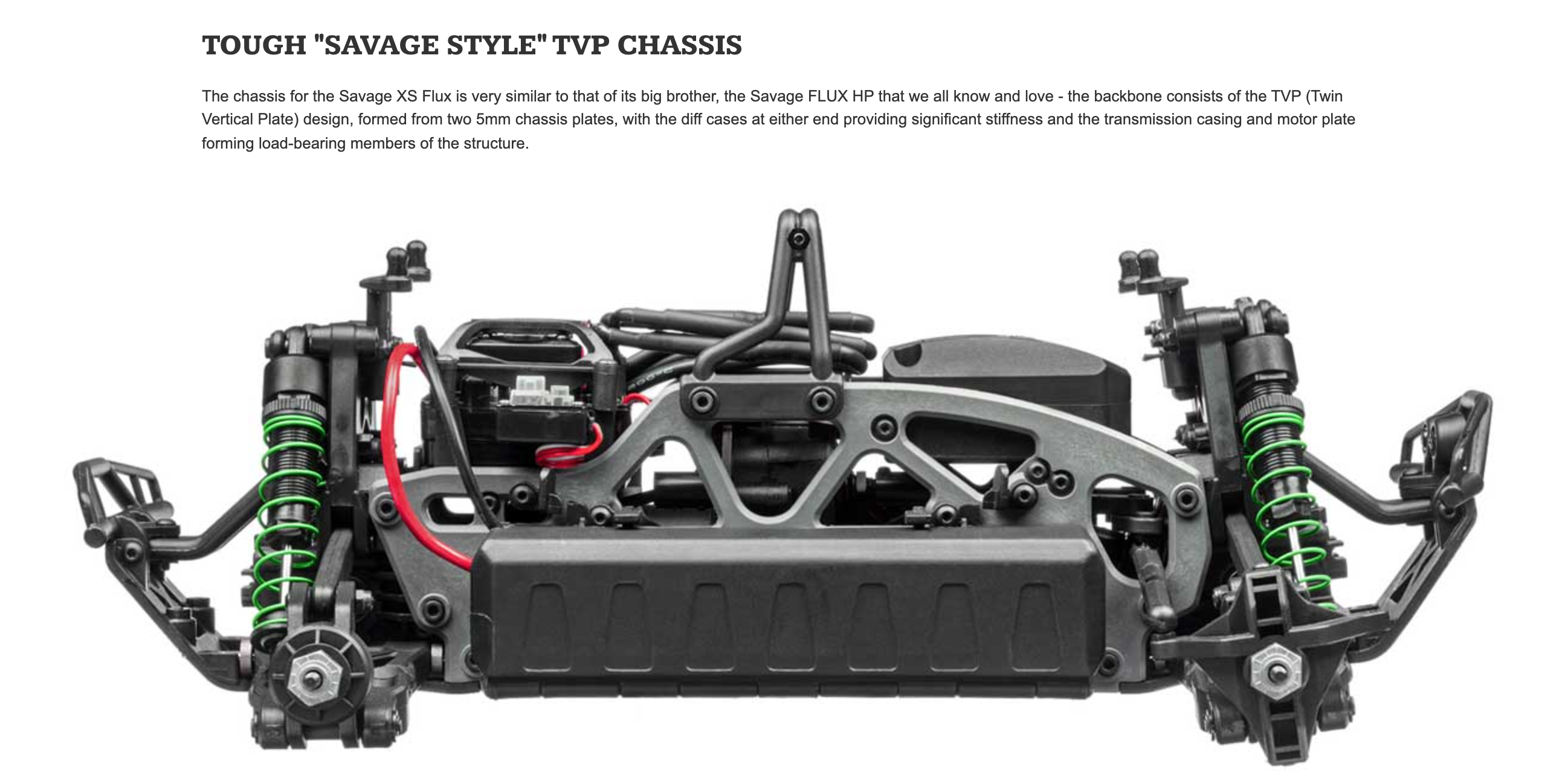 TOUGH "SAVAGE STYLE" TVP CHASSIS

The chassis for the Savage XS Flux is very similar to that of its big brother, the Savage FLUX HP that we all know and love - the backbone consists of the TVP (Twin Vertical Plate) design, formed from two 5mm chassis plates, with the diff cases at either end providing significant stiffness and the transmission casing and motor plate forming load-bearing members of the structure.