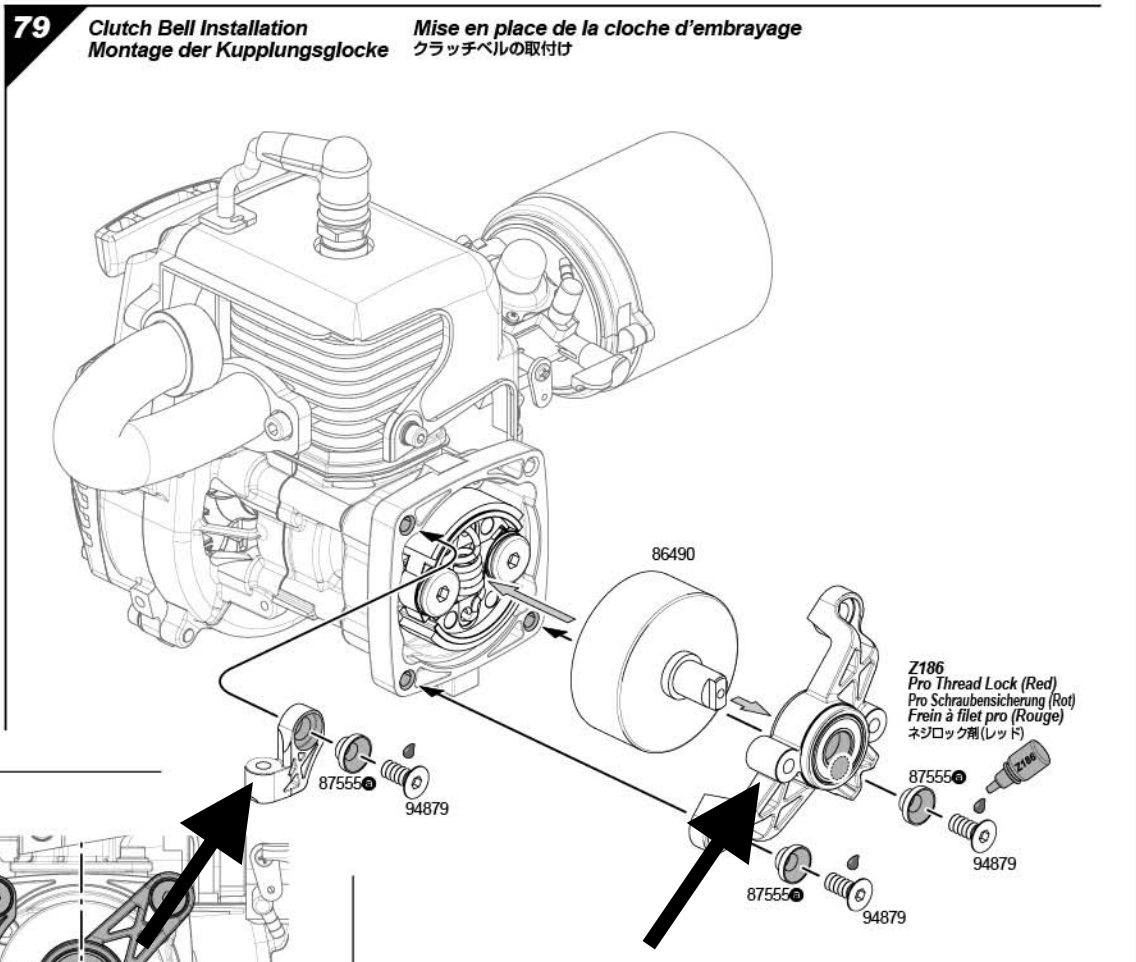 79

Clutch Bell Installation
Montage der Kupplungsglocke

Mise en place de la cloche d'embrayage
クラッチベルの取付け

86490

Z186
Pro Thread Lock (Red)
Pro Schraubensicherung (Rot)
Frein à filet pro (Rouge)
ネジロック剤(レッド)

Z186

87555ⓐ

94879

87555ⓐ

94879

87555ⓐ

94879