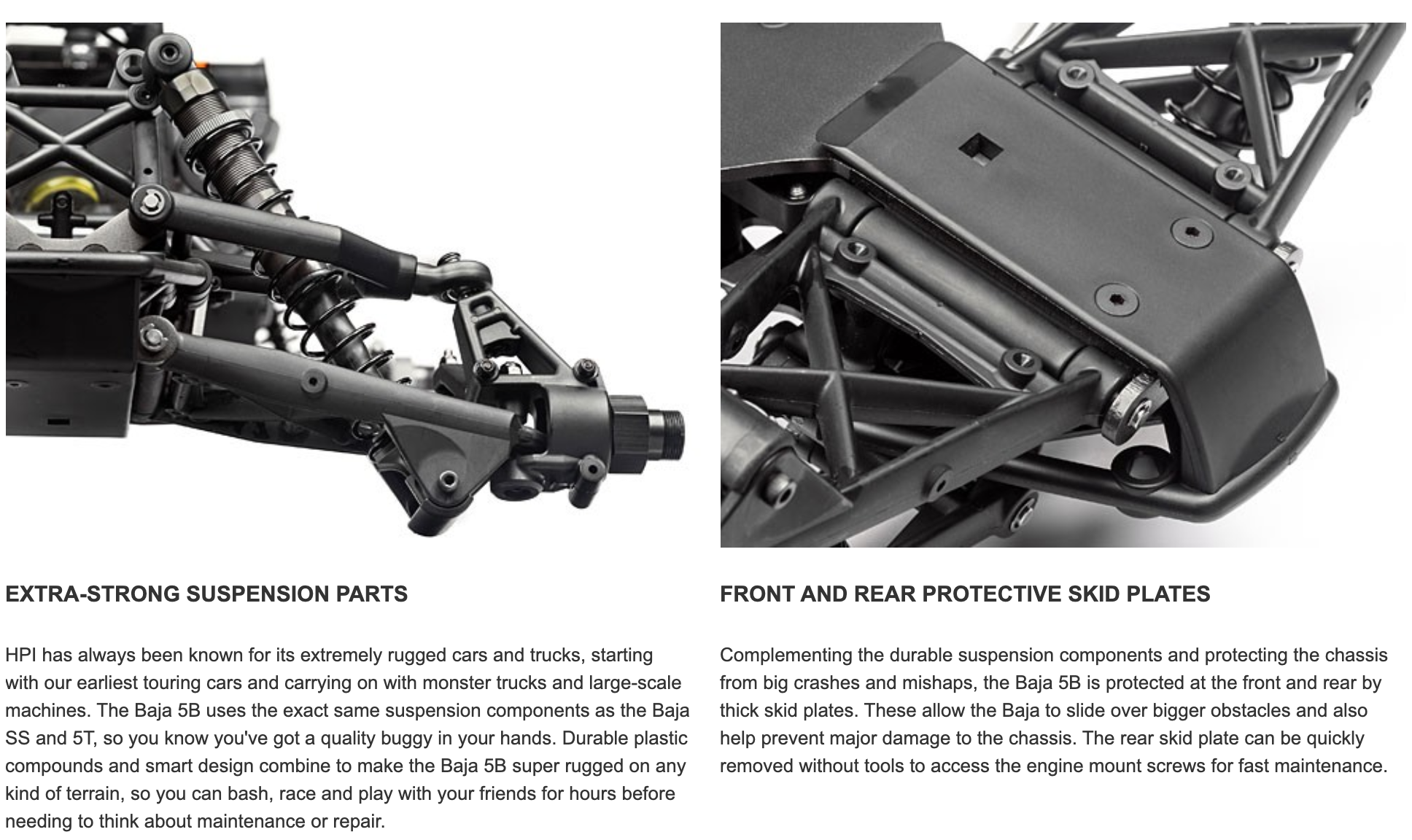 EXTRA-STRONG SUSPENSION PARTS

HPI has always been known for its extremely rugged cars and trucks, starting with our earliest touring cars and carrying on with monster trucks and large-scale machines. The Baja 5B uses the exact same suspension components as the Baja SS and 5T, so you know you've got a quality buggy in your hands. Durable plastic compounds and smart design combine to make the Baja 5B super rugged on any kind of terrain, so you can bash, race and play with your friends for hours before needing to think about maintenance or repair.

FRONT AND REAR PROTECTIVE SKID PLATES

Complementing the durable suspension components and protecting the chassis from big crashes and mishaps, the Baja 5B is protected at the front and rear by thick skid plates. These allow the Baja to slide over bigger obstacles and also help prevent major damage to the chassis. The rear skid plate can be quickly removed without tools to access the engine mount screws for fast maintenance.