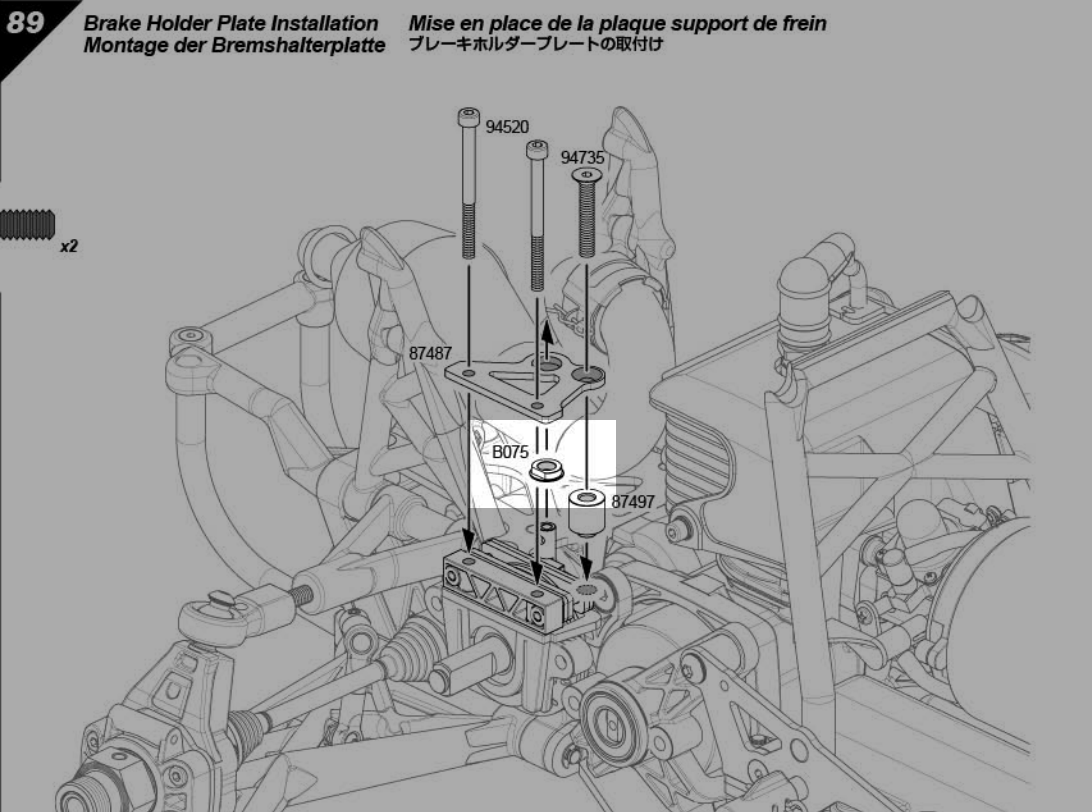 89

Brake Holder Plate Installation
Montage der Bremshalterplatte

Mise en place de la plaque support de frein
ブレーキホルダープレートの取付け

x2

94520
94735
87487
B075
87497