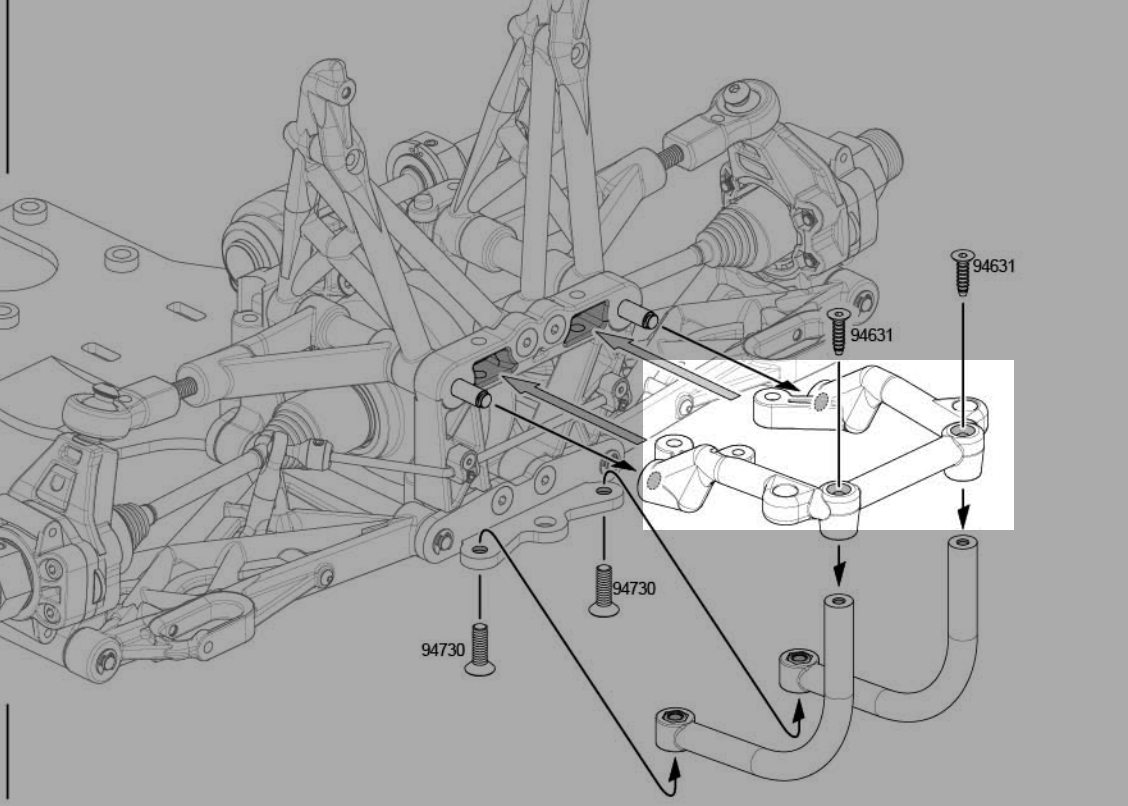 94631
94631
94730
94730