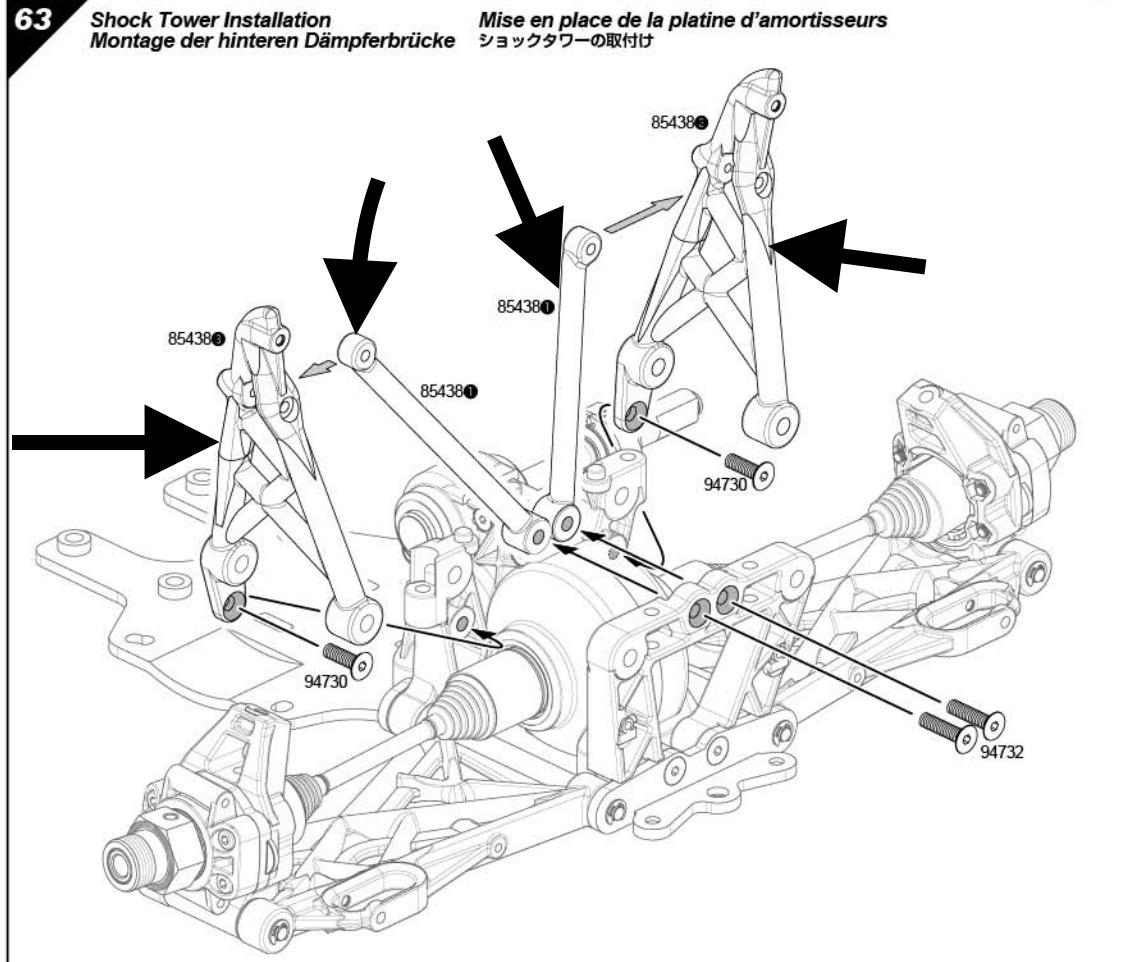 63

Shock Tower Installation
Montage der hinteren Dämpferbrücke

Mise en place de la platine d'amortisseurs
ショックタワーの取付け

85438❸

85438❶

85438❸

85438❶

94730

94730

94732