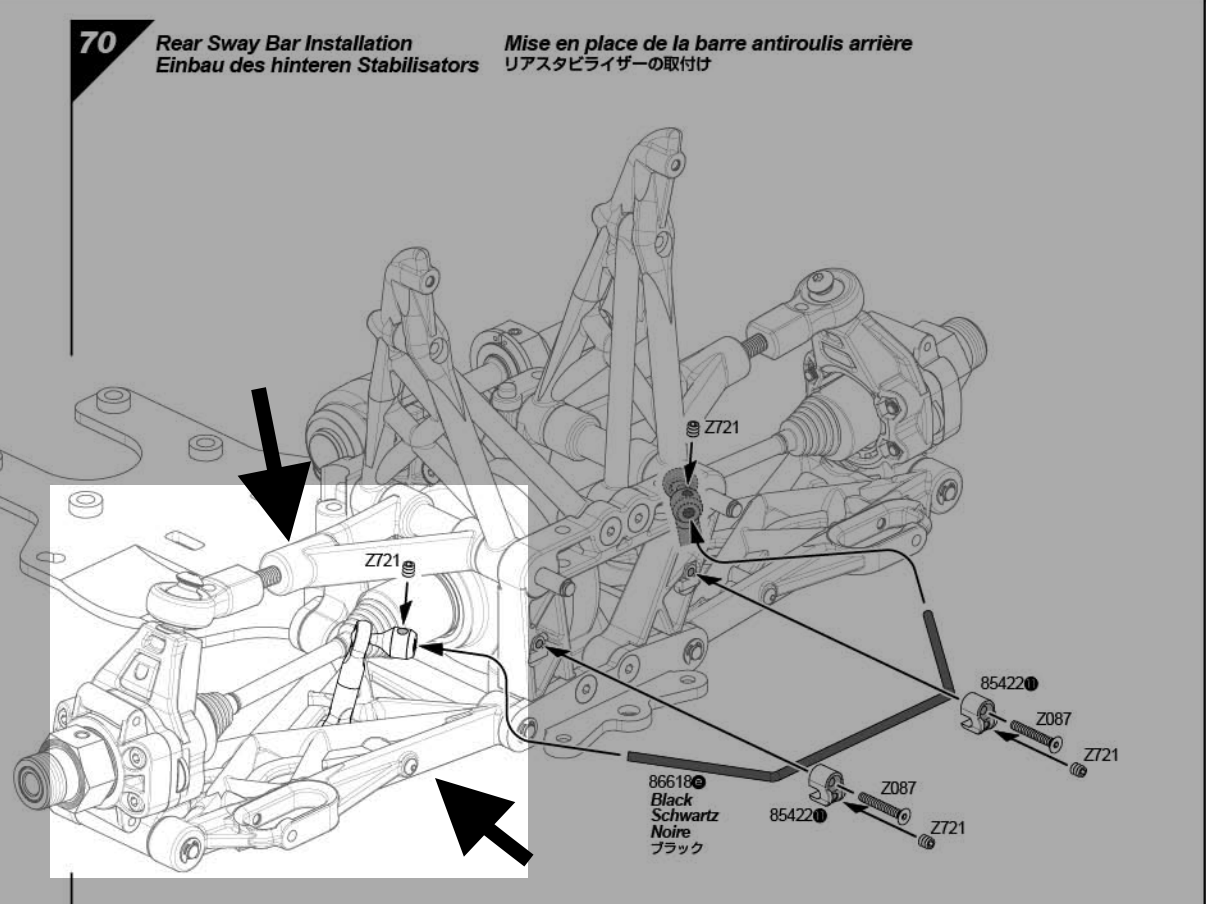 70

Rear Sway Bar Installation
Einbau des hinteren Stabilisators

Mise en place de la barre antiroulis arrière
リアスタビライザーの取付け

Z721

Z721

85422⓫
Z087
Z721

86618ⓔ
Black
Schwartz
Noire
ブラック

85422⓫
Z087
Z721