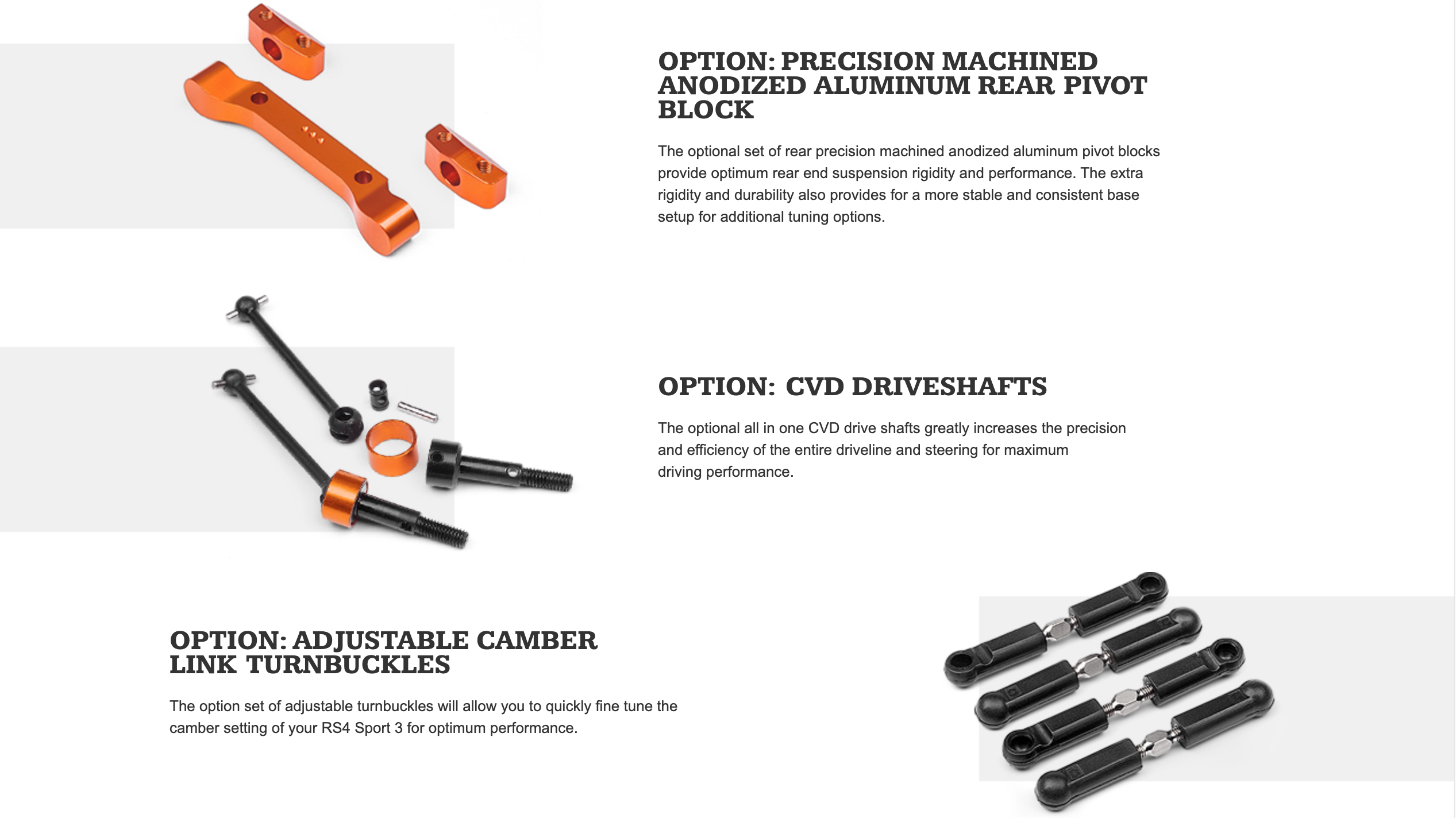 OPTION: PRECISION MACHINED ANODIZED ALUMINUM REAR PIVOT BLOCK

The optional set of rear precision machined anodized aluminum pivot blocks provide optimum rear end suspension rigidity and performance. The extra rigidity and durability also provides for a more stable and consistent base setup for additional tuning options.

OPTION: CVD DRIVESHAFTS

The optional all in one CVD drive shafts greatly increases the precision and efficiency of the entire driveline and steering for maximum driving performance.

OPTION: ADJUSTABLE CAMBER LINK TURNBUCKLES

The option set of adjustable turnbuckles will allow you to quickly fine tune the camber setting of your RS4 Sport 3 for optimum performance.