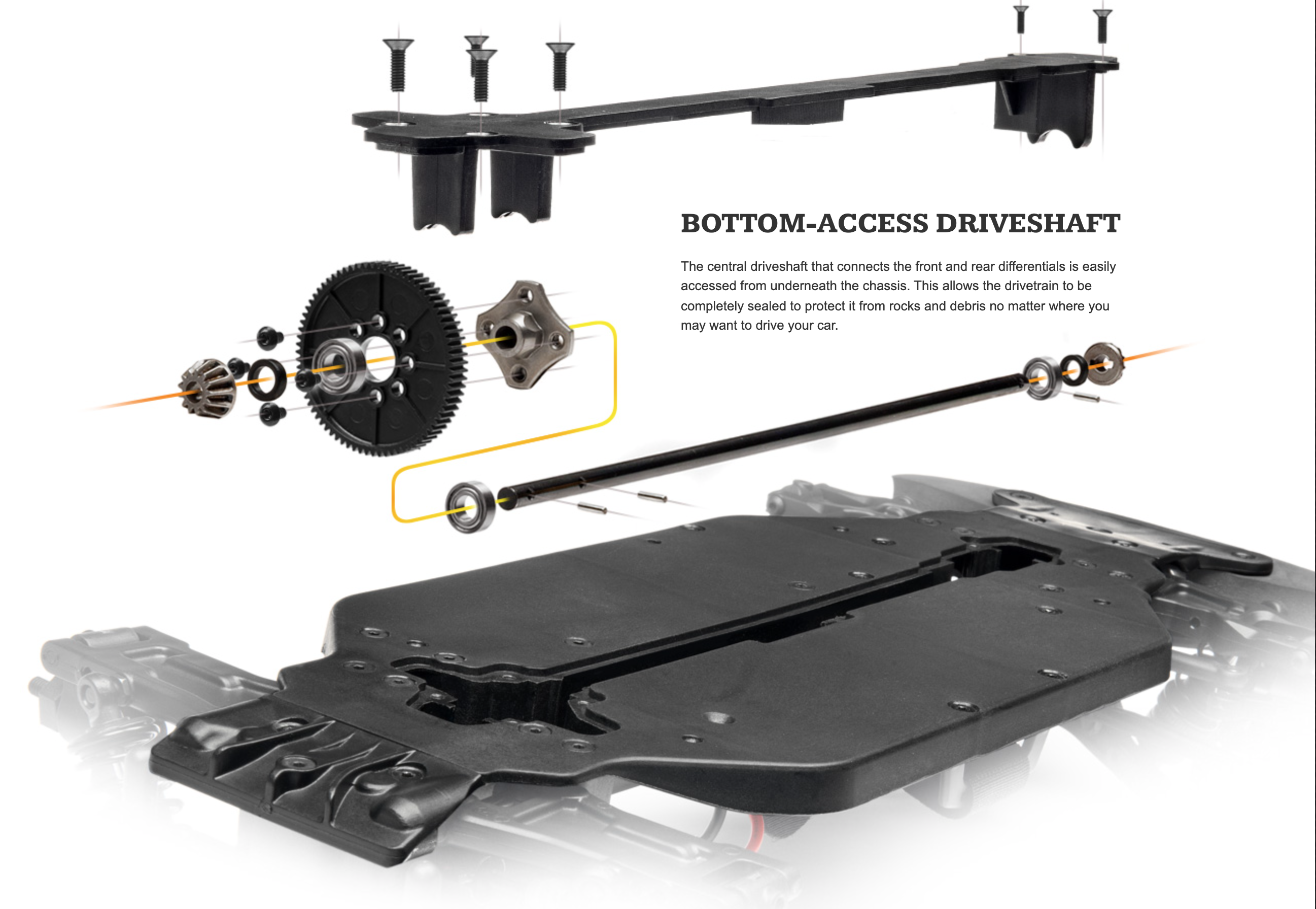 BOTTOM-ACCESS DRIVESHAFT

The central driveshaft that connects the front and rear differentials is easily accessed from underneath the chassis. This allows the drivetrain to be completely sealed to protect it from rocks and debris no matter where you may want to drive your car.