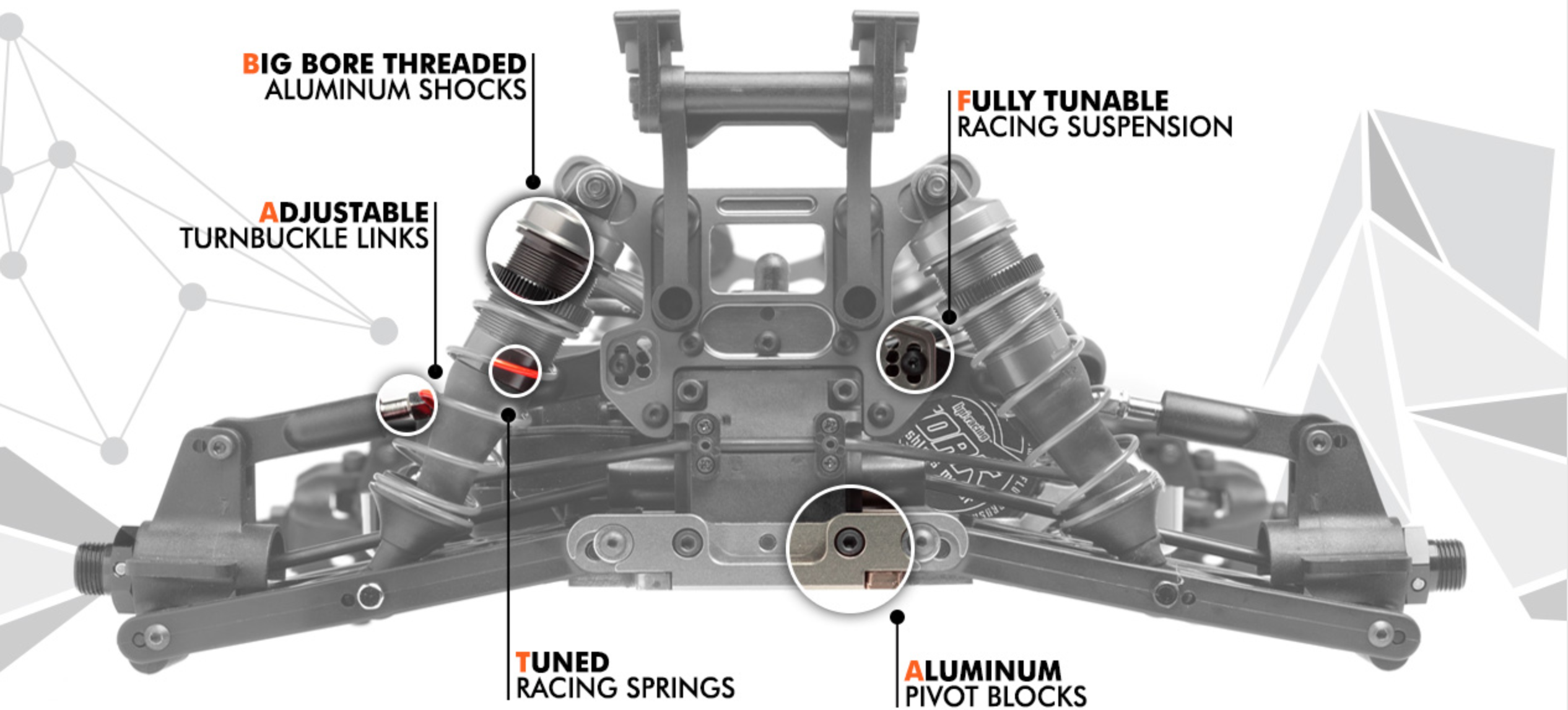 BIG BORE THREADED
ALUMINUM SHOCKS

FULLY TUNABLE
RACING SUSPENSION

ADJUSTABLE
TURNBUCKLE LINKS

TUNED
RACING SPRINGS

ALUMINUM
PIVOT BLOCKS