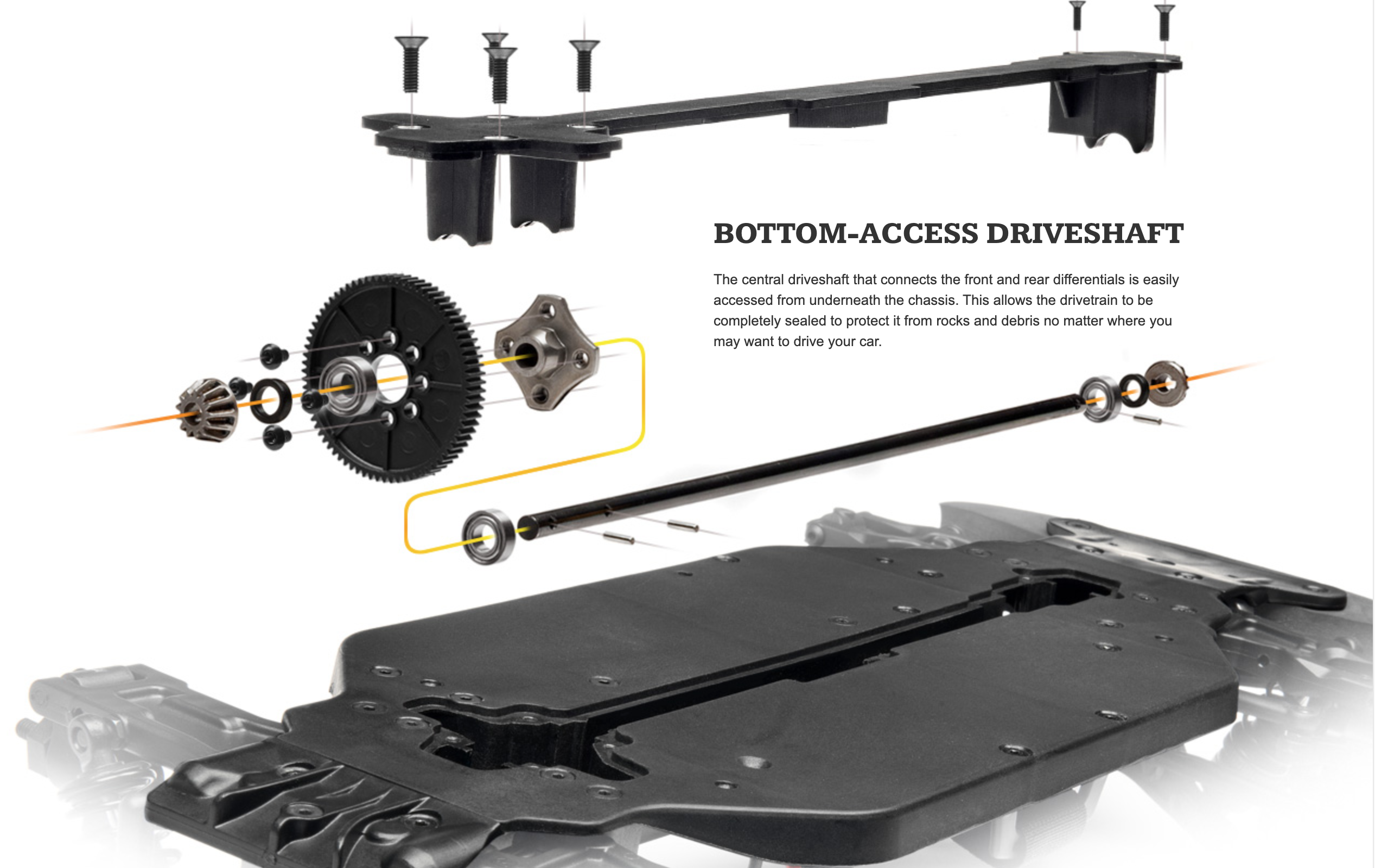 BOTTOM-ACCESS DRIVESHAFT

The central driveshaft that connects the front and rear differentials is easily accessed from underneath the chassis. This allows the drivetrain to be completely sealed to protect it from rocks and debris no matter where you may want to drive your car.