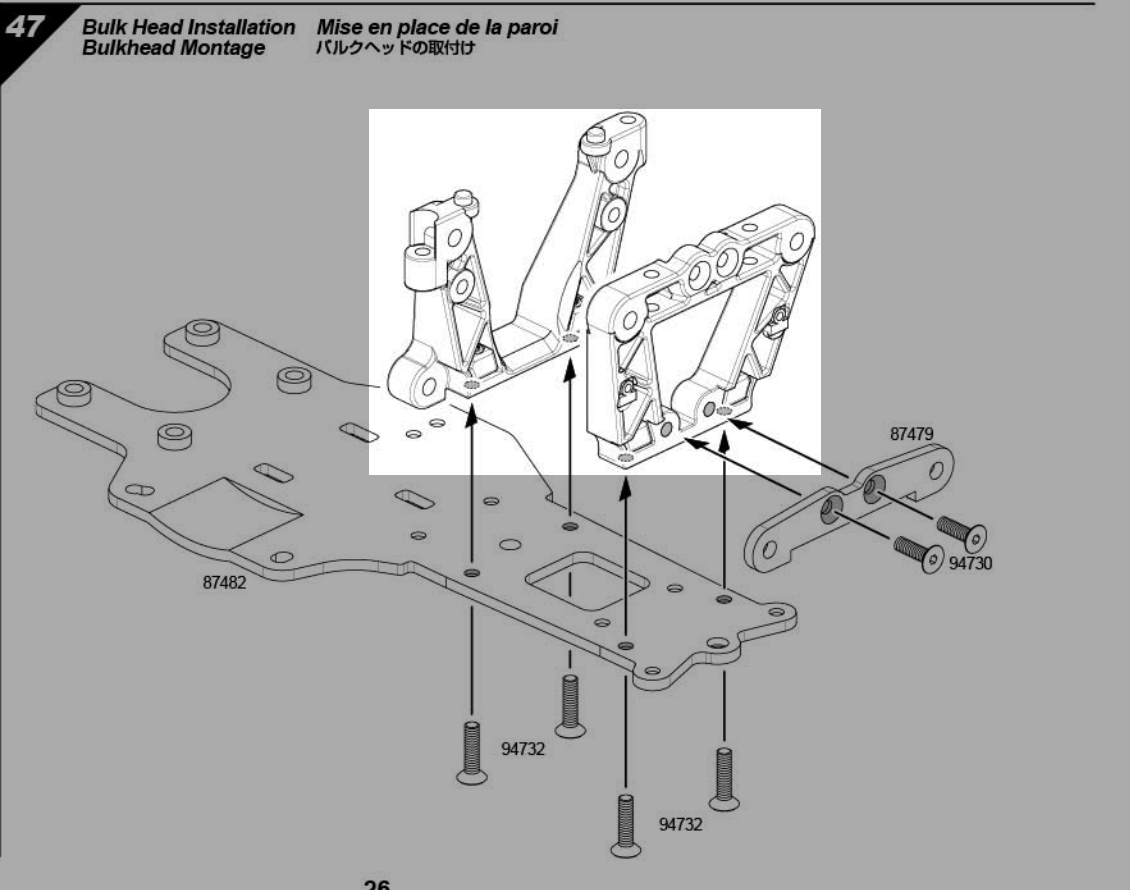 47

Bulk Head Installation
Bulkhead Montage

Mise en place de la paroi
バルクヘッドの取付け

87479

94730

87482

94732

94732

26