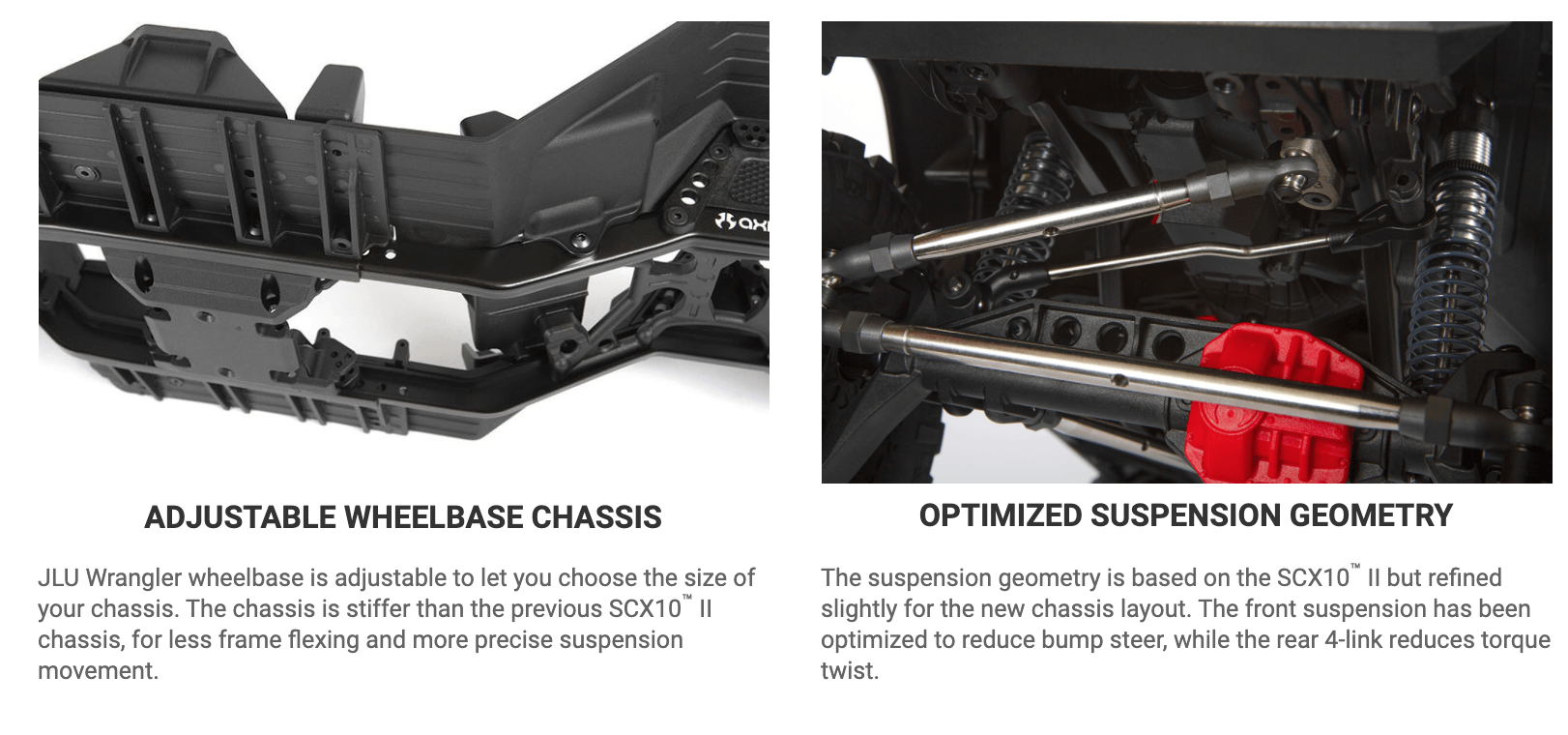 ADJUSTABLE WHEELBASE CHASSIS

JLU Wrangler wheelbase is adjustable to let you choose the size of your chassis. The chassis is stiffer than the previous SCX10™ II chassis, for less frame flexing and more precise suspension movement.

OPTIMIZED SUSPENSION GEOMETRY

The suspension geometry is based on the SCX10™ II but refined slightly for the new chassis layout. The front suspension has been optimized to reduce bump steer, while the rear 4-link reduces torque twist.