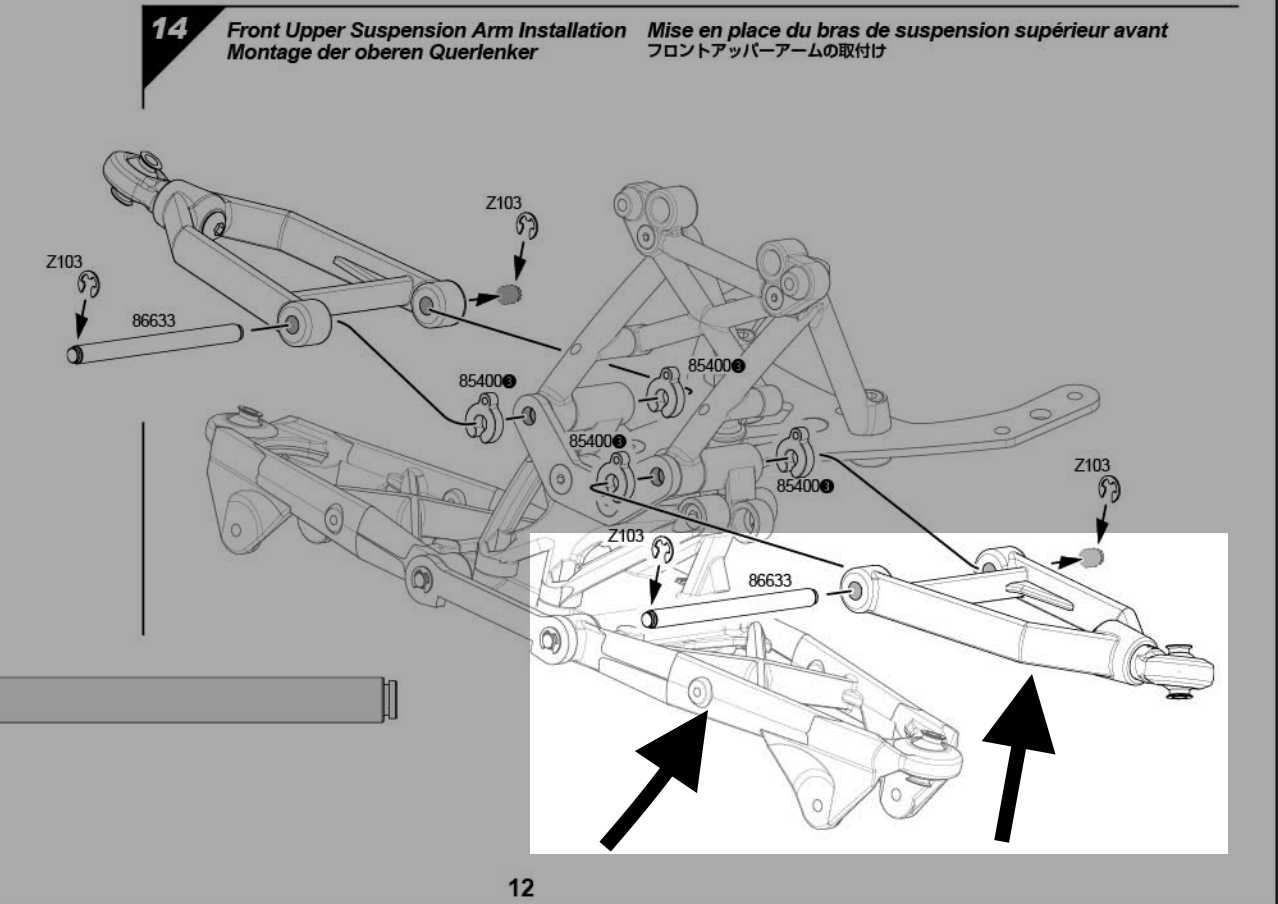 14

Front Upper Suspension Arm Installation
Montage der oberen Querlenker

Mise en place du bras de suspension supérieur avant
フロントアッパーアームの取付け

Z103

Z103

86633

85400❸

85400❸

85400❸

85400❸

Z103

Z103

86633

12