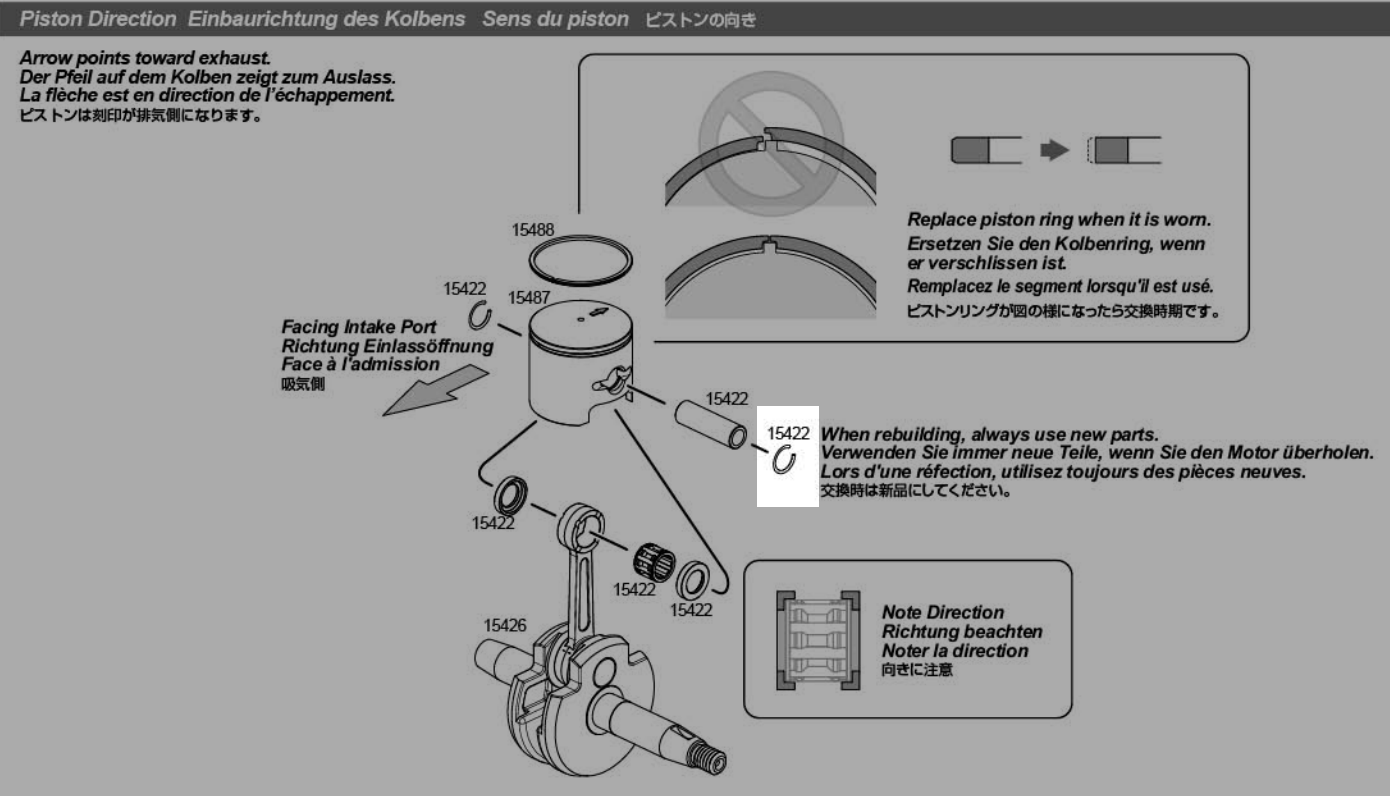 Piston Direction Einbaurichtung des Kolbens Sens du piston ピストンの向き

Arrow points toward exhaust.
Der Pfeil auf dem Kolben zeigt zum Auslass.
La flèche est en direction de l'échappement.
ピストンは刻印が排気側になります。

Replace piston ring when it is worn.
Ersetzen Sie den Kolbenring, wenn er verschlissen ist.
Remplacez le segment lorsqu'il est usé.
ピストンリングが図の様になったら交換時期です。

15488

15422

15487

Facing Intake Port
Richtung Einlassöffnung
Face à l'admission
吸気側

15422

15422

When rebuilding, always use new parts.
Verwenden Sie immer neue Teile, wenn Sie den Motor überholen.
Lors d'une réfection, utilisez toujours des pièces neuves.
交換時は新品にしてください。

15422

15422

15422

15426

Note Direction
Richtung beachten
Noter la direction
向きに注意