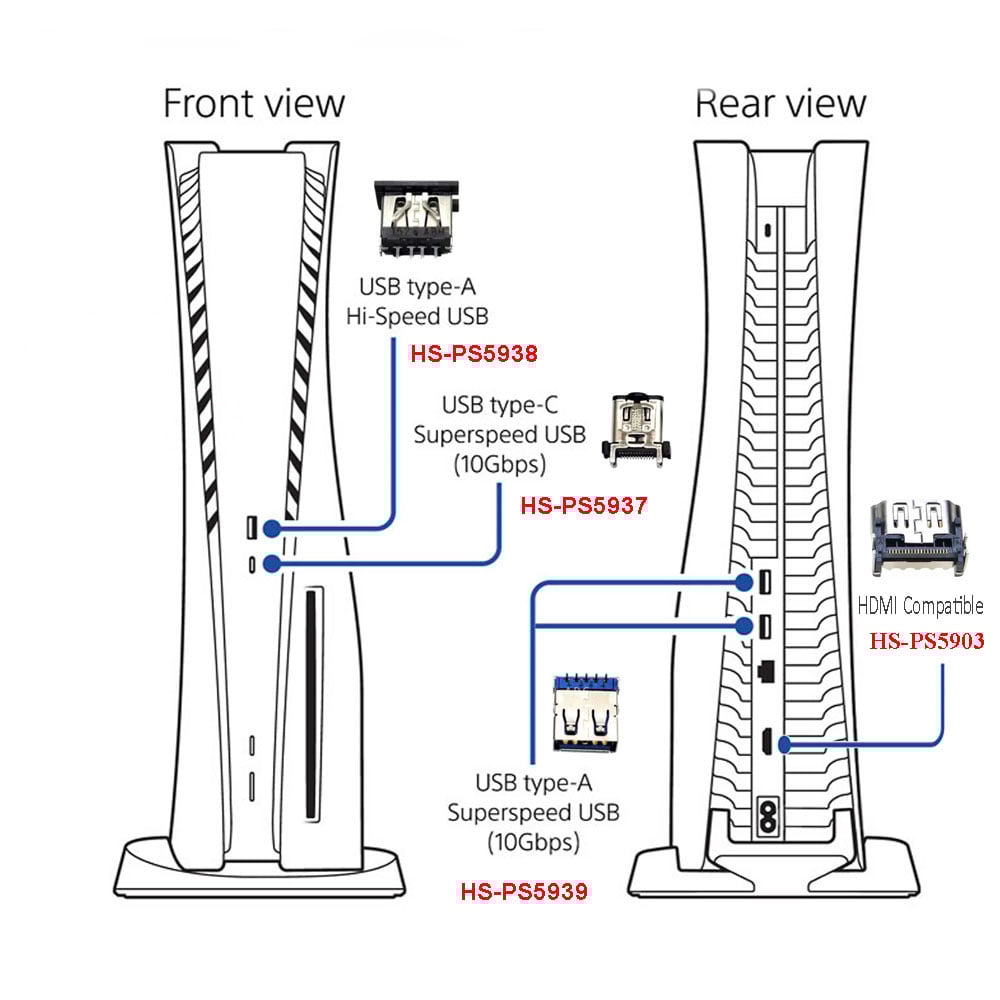 Front view

Rear view

USB type-A
Hi-Speed USB

HS-PS5938

USB type-C
Superspeed USB
(10Gbps)

HS-PS5937

HDMI Compatible

HS-PS5903

USB type-A
Superspeed USB
(10Gbps)

HS-PS5939