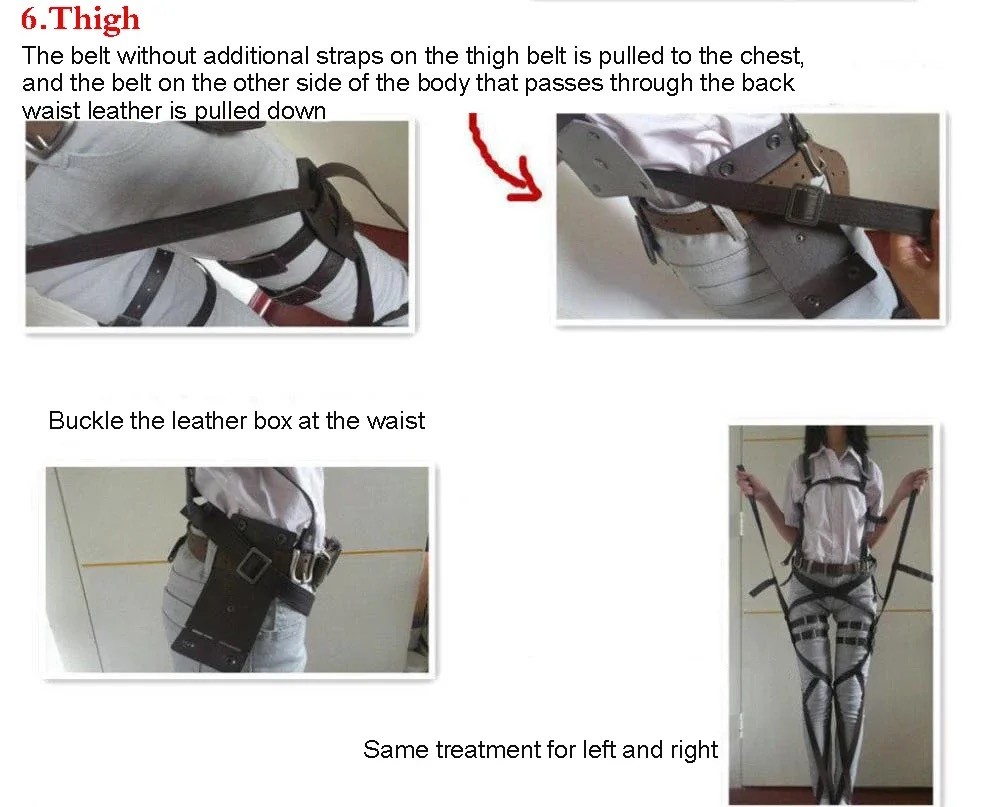 6.Thigh

The belt without additional straps on the thigh belt is pulled to the chest, and the belt on the other side of the body that passes through the back waist leather is pulled down

Buckle the leather box at the waist

Same treatment for left and right