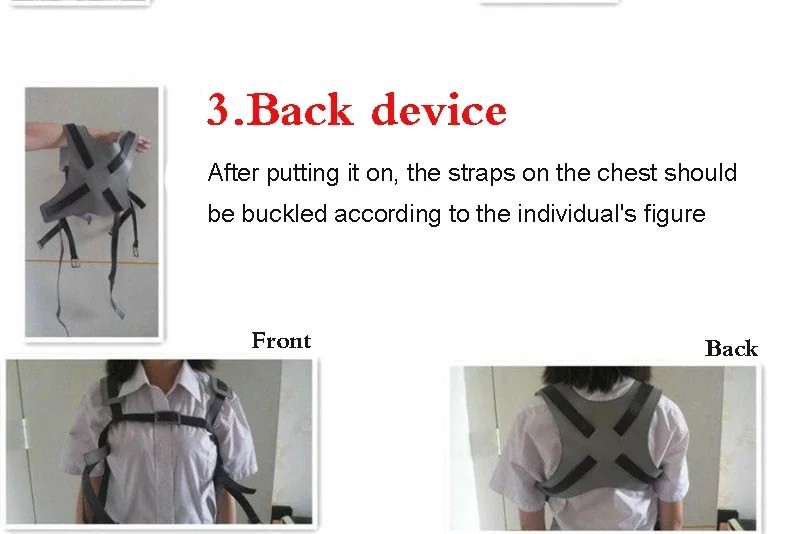 3.Back device

After putting it on, the straps on the chest should be buckled according to the individual's figure

Front

Back