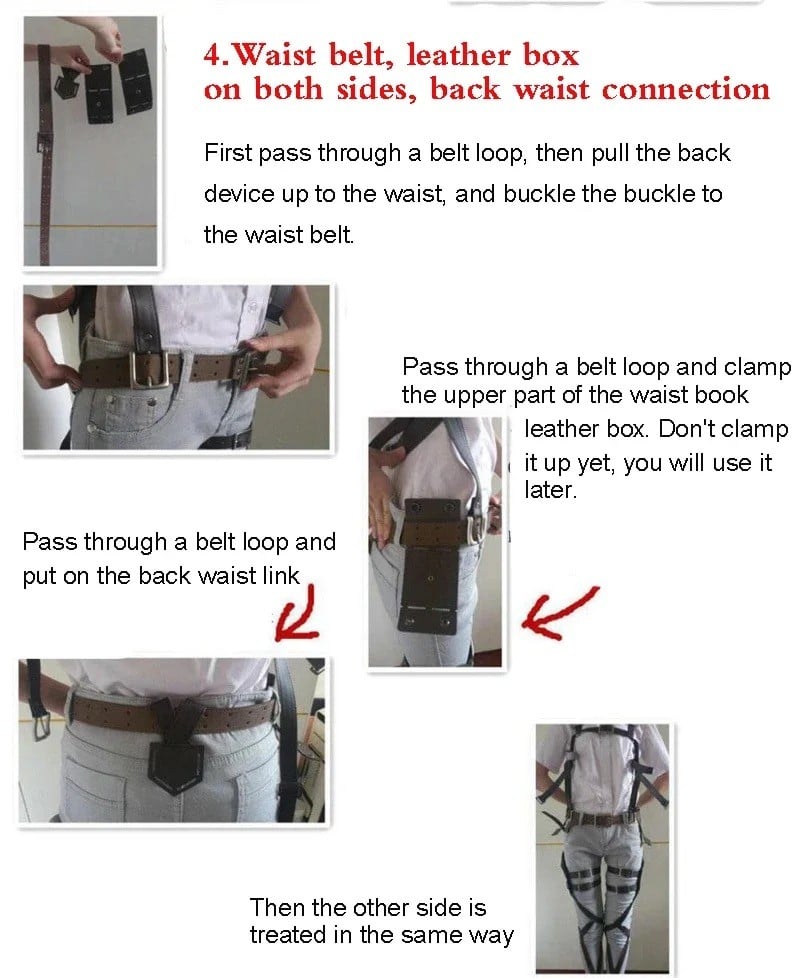 4.Waist belt, leather box on both sides, back waist connection

First pass through a belt loop, then pull the back device up to the waist, and buckle the buckle to the waist belt.

Pass through a belt loop and clamp the upper part of the waist book leather box. Don't clamp it up yet, you will use it later.

Pass through a belt loop and put on the back waist link

Then the other side is treated in the same way