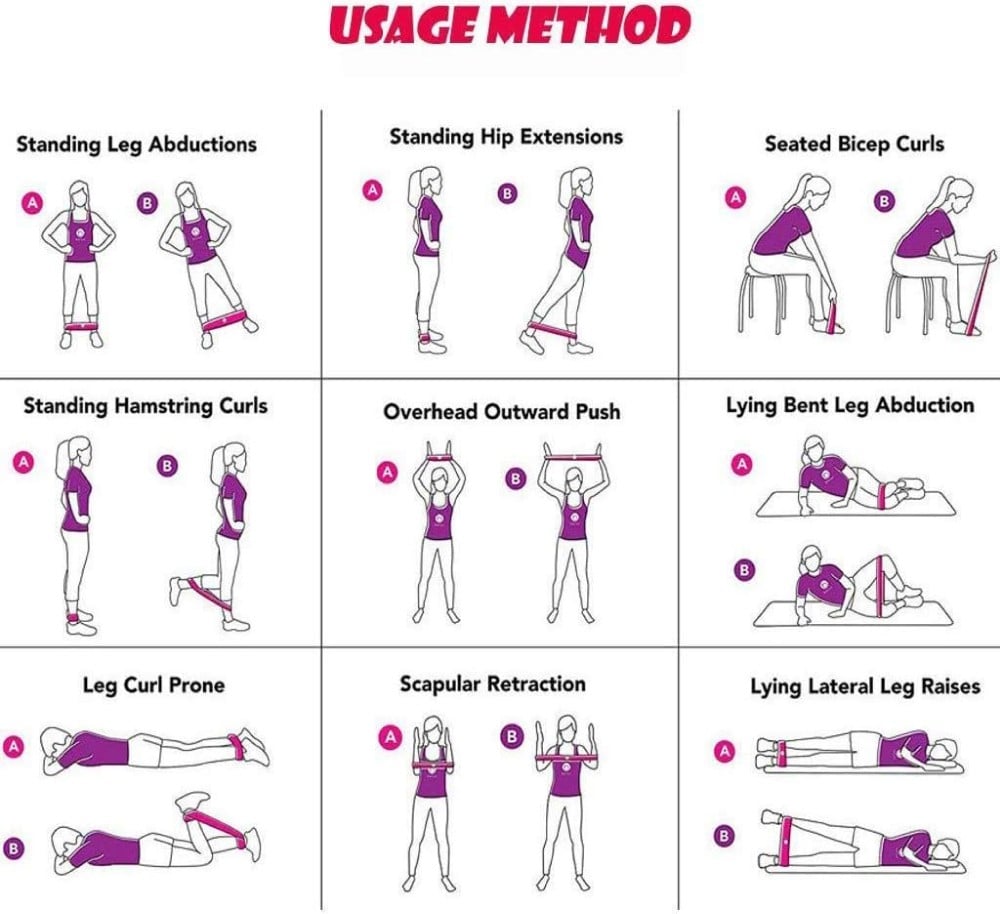 USAGE METHOD

Standing Leg Abductions

A B

Standing Hip Extensions

A B

Seated Bicep Curls

A B

Standing Hamstring Curls

A B

Overhead Outward Push

A B

Lying Bent Leg Abduction

A

B

Leg Curl Prone

A

B

Scapular Retraction

A B

Lying Lateral Leg Raises

A

B